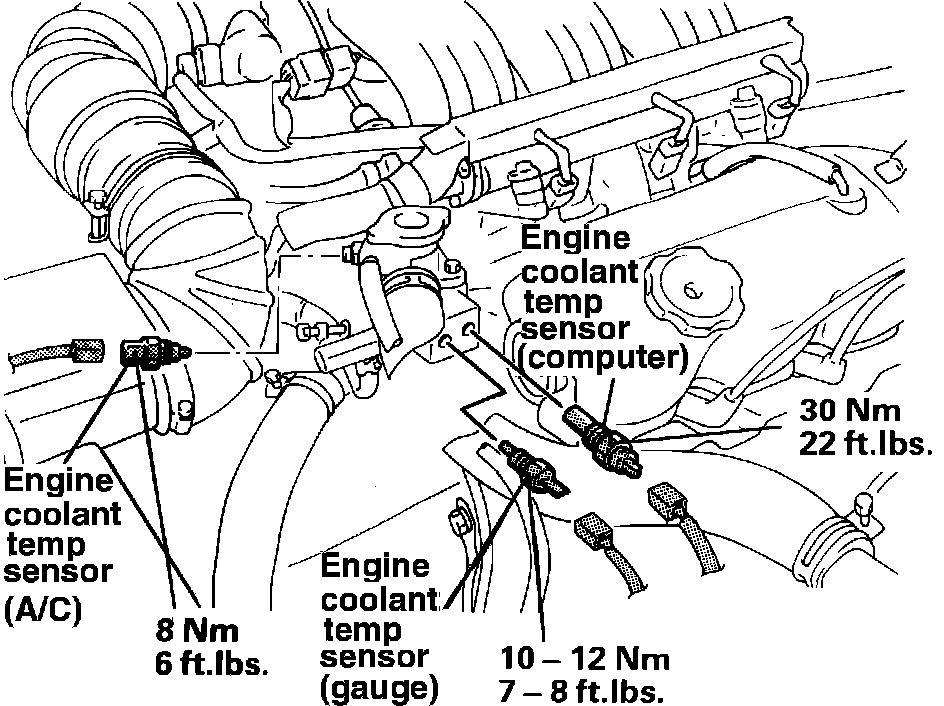 Engine coolant temp sensor (computer)

30 Nm
22 ft.lbs.

Engine coolant temp sensor (A/C)

8 Nm
6 ft.lbs.

Engine coolant temp sensor (gauge)

10 – 12 Nm
7 – 8 ft.lbs.