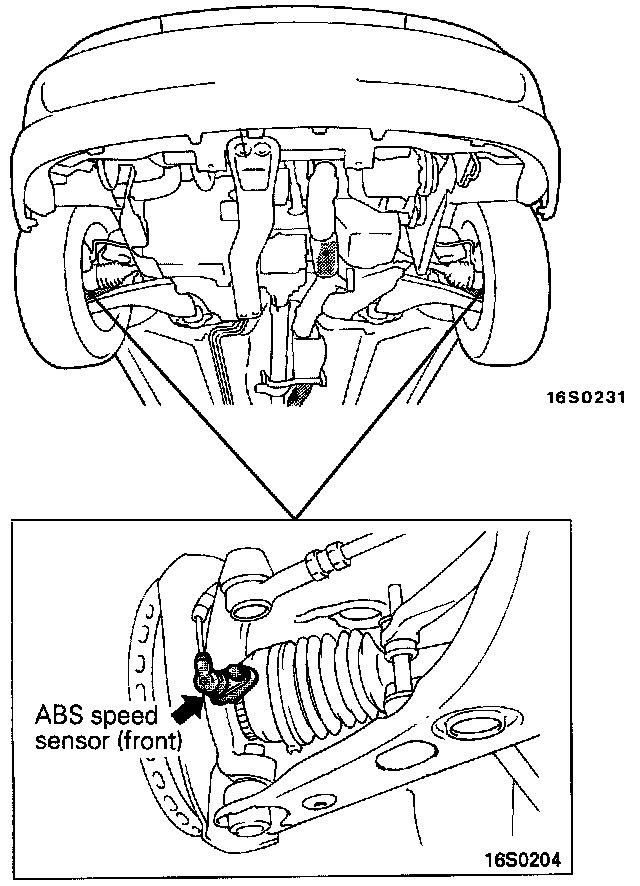 16S0231

ABS speed sensor (front)

16S0204