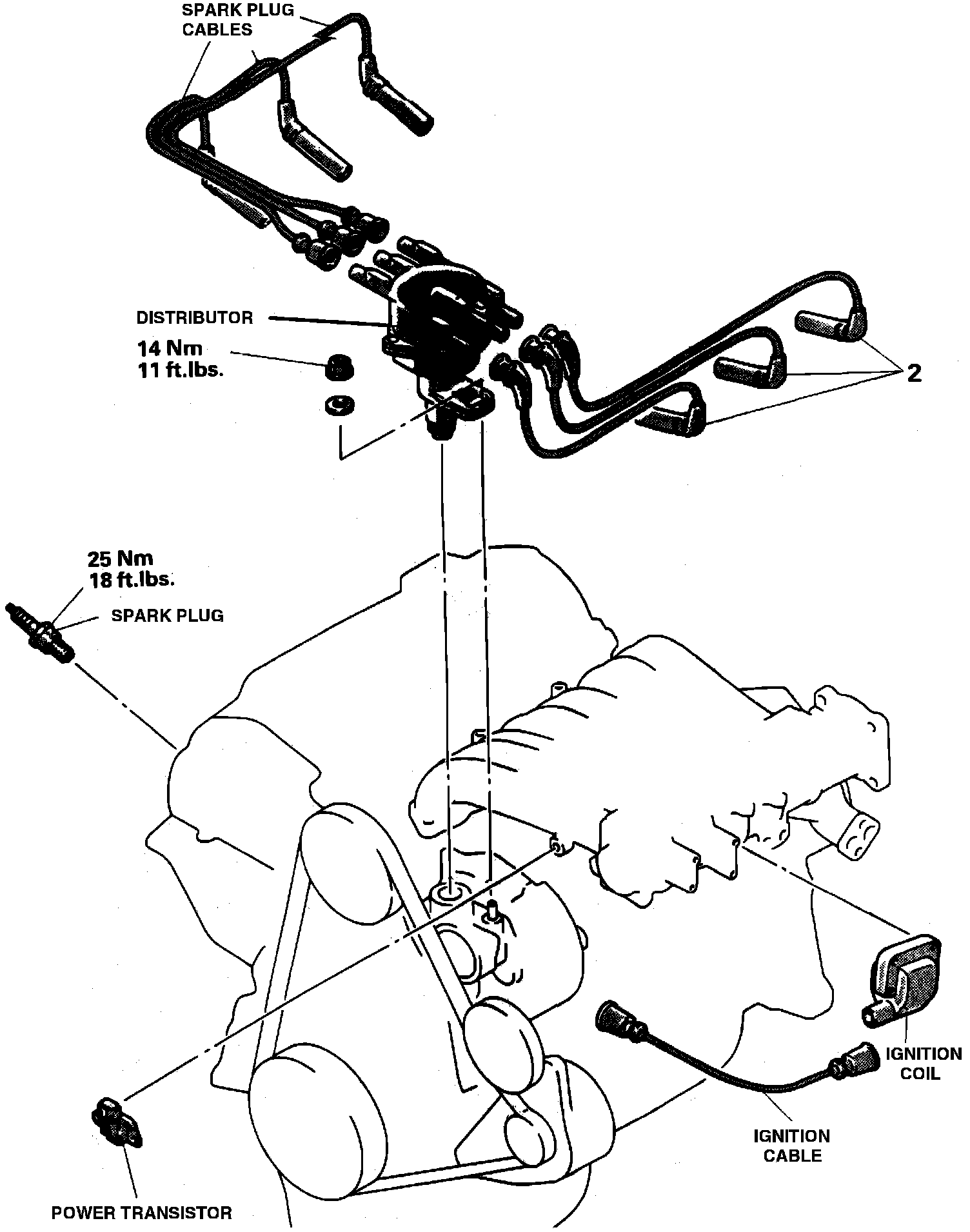 SPARK PLUG CABLES

DISTRIBUTOR

14 Nm
11 ft.lbs.

2

25 Nm
18 ft.lbs.

SPARK PLUG

IGNITION COIL

IGNITION CABLE

POWER TRANSISTOR