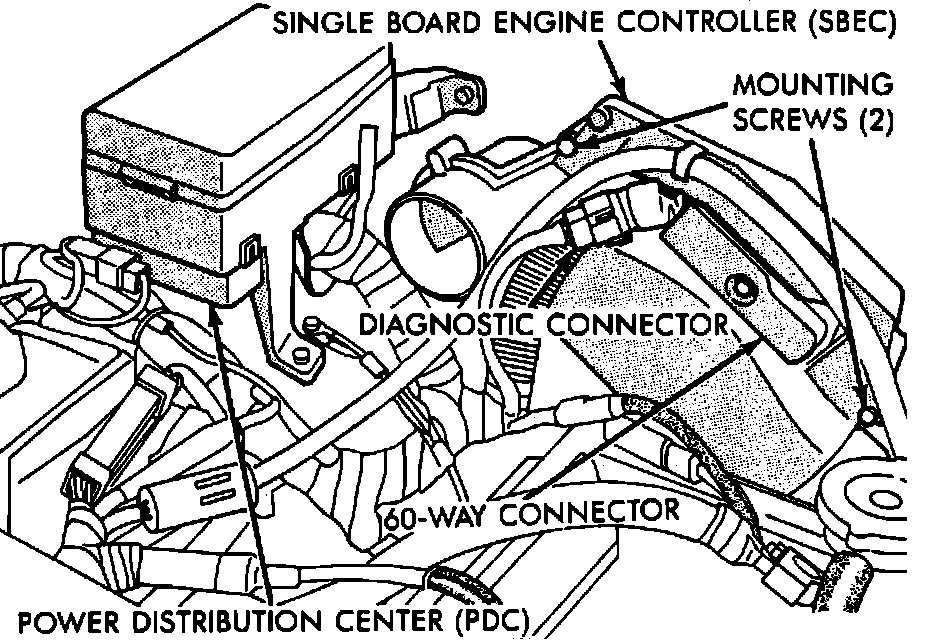 SINGLE BOARD ENGINE CONTROLLER (SBEC)

MOUNTING SCREWS (2)

DIAGNOSTIC CONNECTOR

60-WAY CONNECTOR

POWER DISTRIBUTION CENTER (PDC)