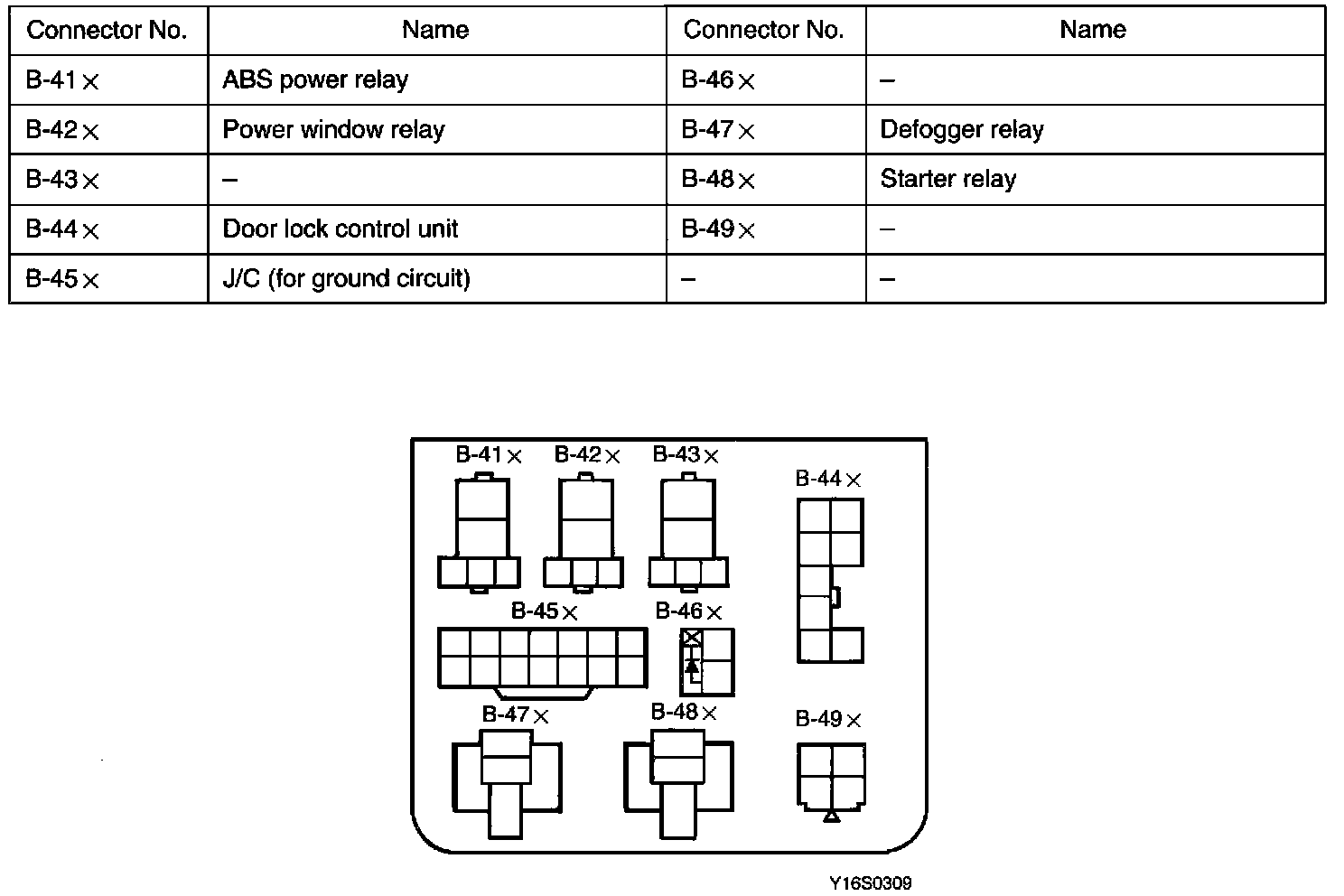 | Connector No. | Name | Connector No. | Name |
|---|---|---|---|
| B-41× | ABS power relay | B-46× | – |
| B-42× | Power window relay | B-47× | Defogger relay |
| B-43× | – | B-48× | Starter relay |
| B-44× | Door lock control unit | B-49× | – |
| B-45× | J/C (for ground circuit) | – | – |

B-41× B-42× B-43× B-44×

B-45× B-46×

B-47× B-48× B-49×

Y16S0309