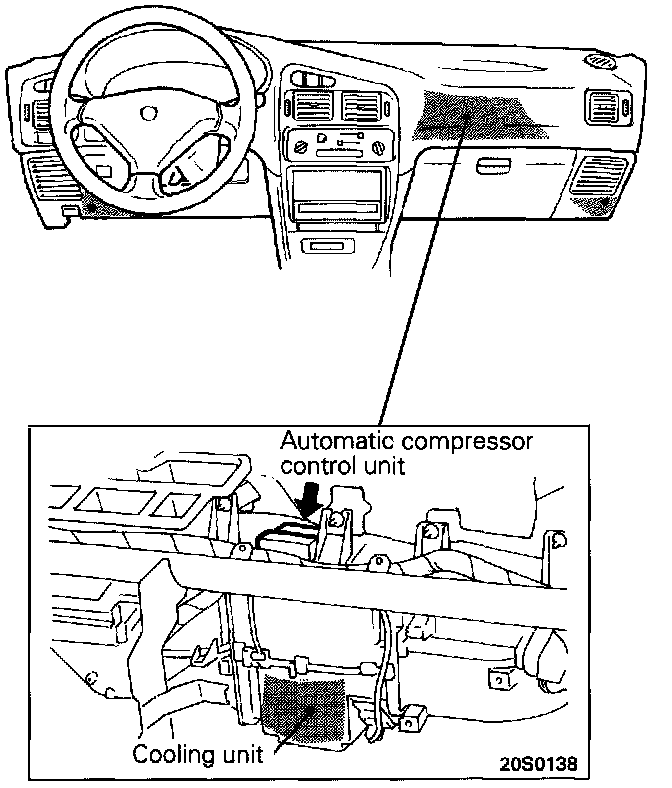 Automatic compressor control unit

Cooling unit

20S0138