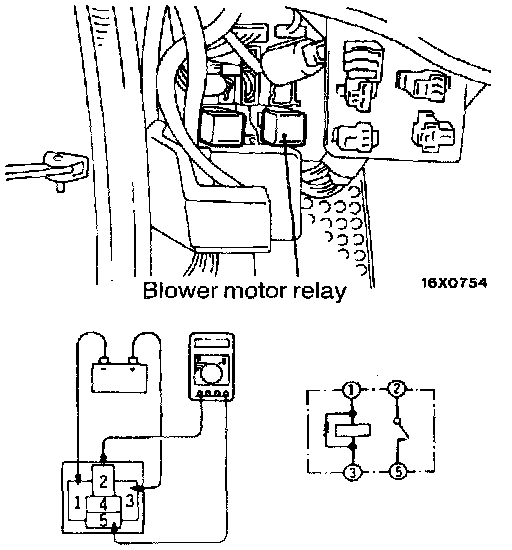 Blower motor relay

16X0754

2
1
4
3
5

1
2
3
5