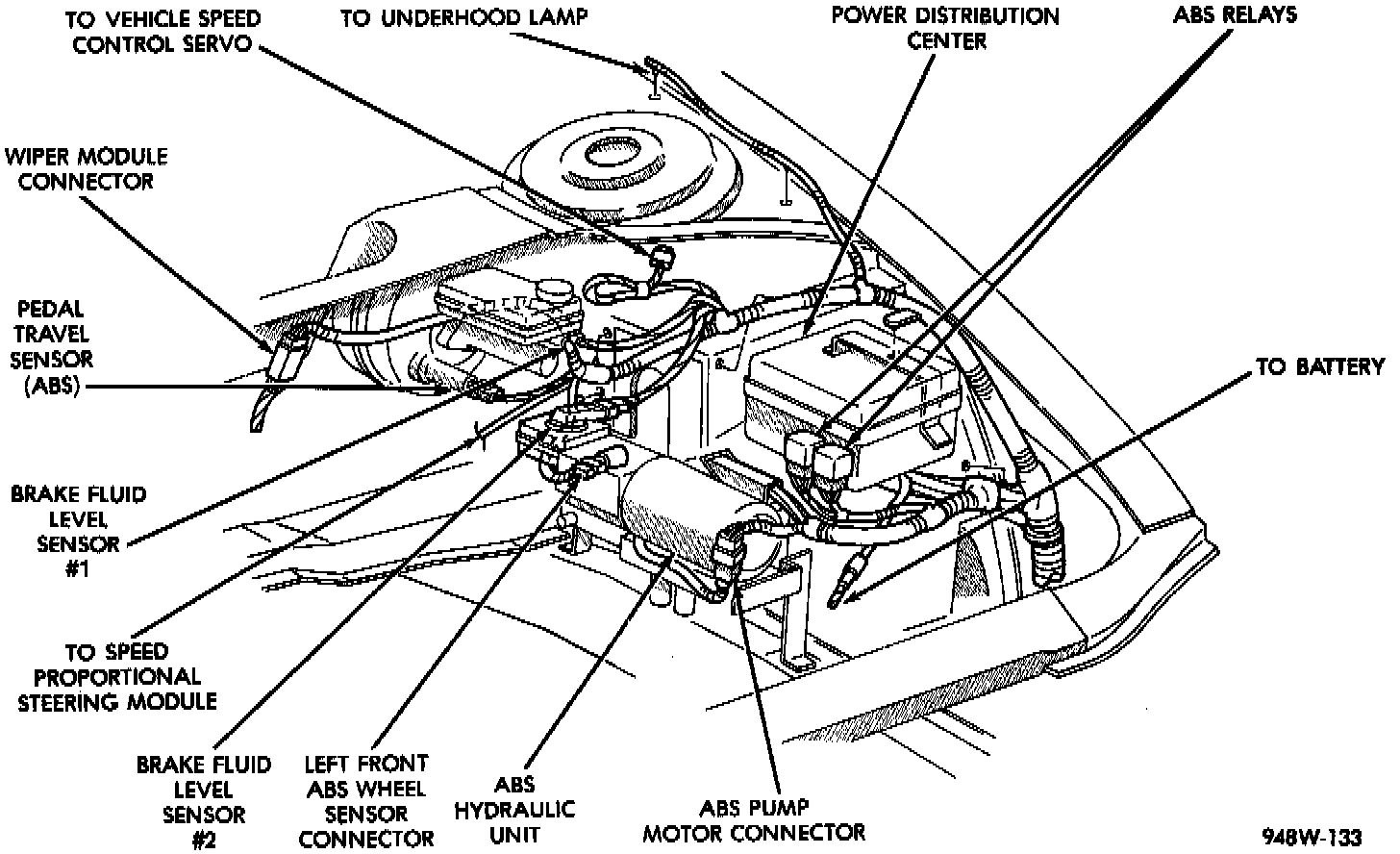 TO VEHICLE SPEED CONTROL SERVO

TO UNDERHOOD LAMP

POWER DISTRIBUTION CENTER

ABS RELAYS

WIPER MODULE CONNECTOR

PEDAL TRAVEL SENSOR (ABS)

TO BATTERY

BRAKE FLUID LEVEL SENSOR #1

TO SPEED PROPORTIONAL STEERING MODULE

BRAKE FLUID LEVEL SENSOR #2

LEFT FRONT ABS WHEEL SENSOR CONNECTOR

ABS HYDRAULIC UNIT

ABS PUMP MOTOR CONNECTOR

948W-133