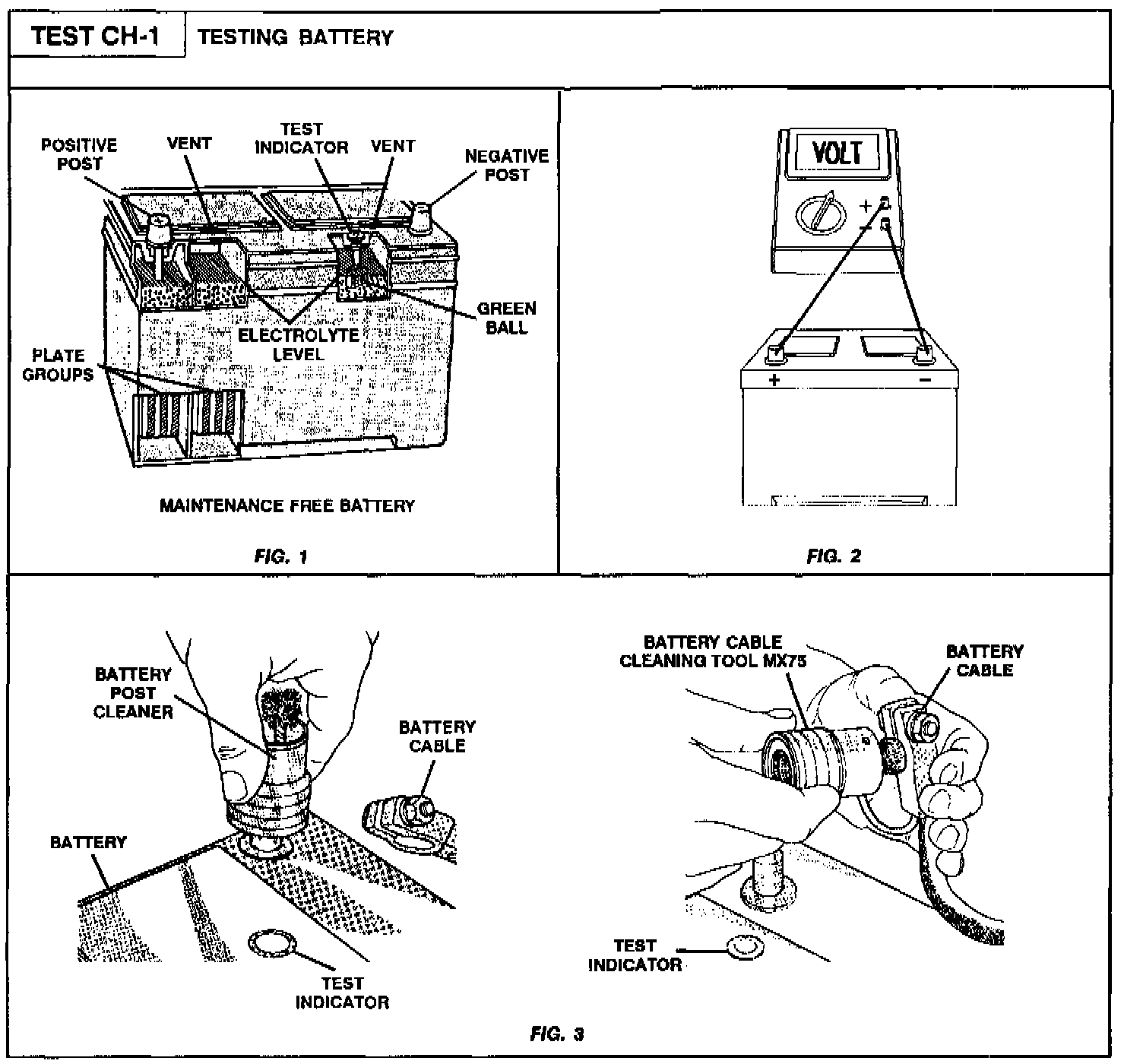 TEST CH-1

TESTING BATTERY

POSITIVE POST

VENT

TEST INDICATOR

VENT

NEGATIVE POST

GREEN BALL

ELECTROLYTE LEVEL

PLATE GROUPS

MAINTENANCE FREE BATTERY

FIG. 1

VOLT

+

−

+

−

FIG. 2

BATTERY POST CLEANER

BATTERY CABLE

BATTERY

TEST INDICATOR

BATTERY CABLE CLEANING TOOL MX75

BATTERY CABLE

TEST INDICATOR

FIG. 3