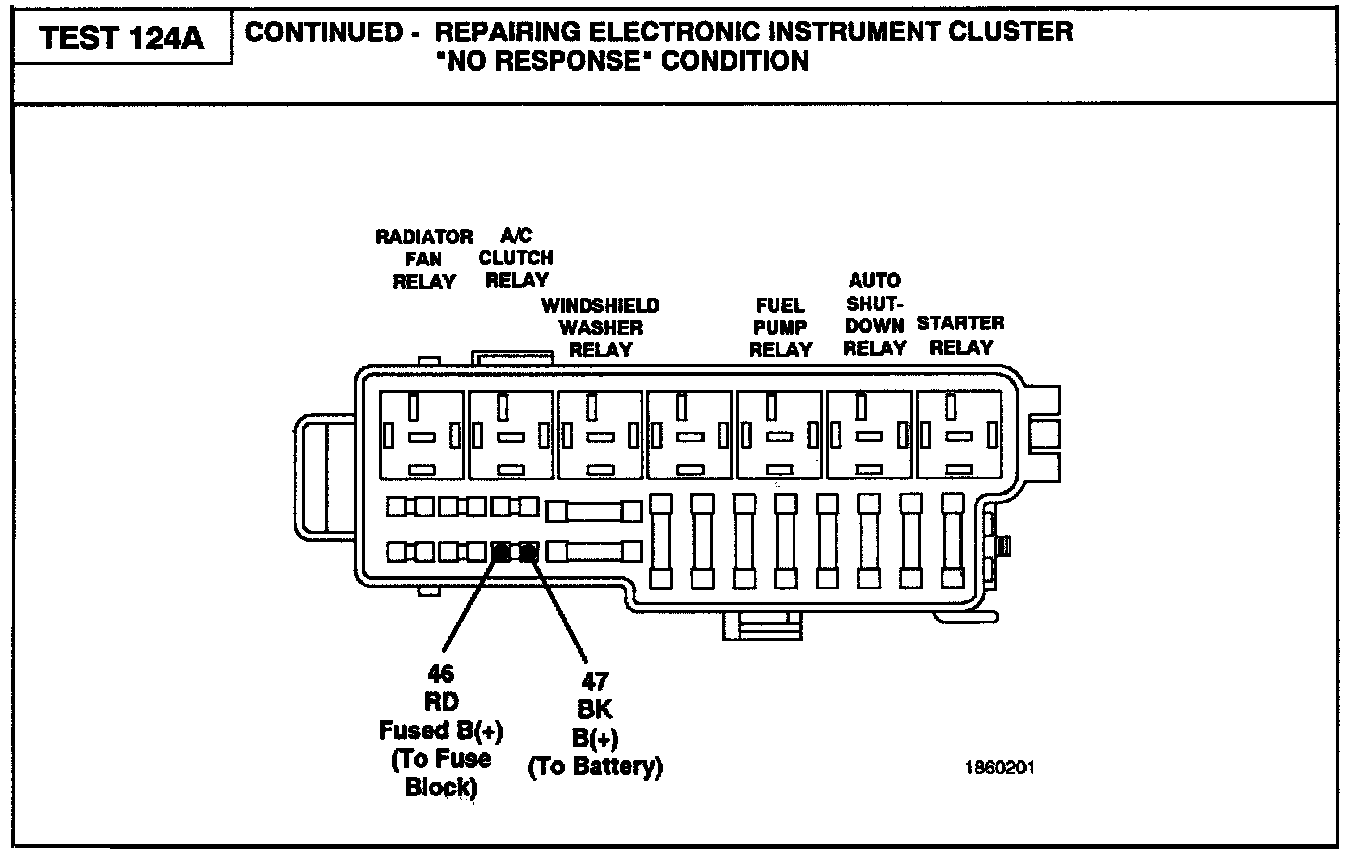 TEST 124A

CONTINUED - REPAIRING ELECTRONIC INSTRUMENT CLUSTER "NO RESPONSE" CONDITION

RADIATOR FAN RELAY

A/C CLUTCH RELAY

WINDSHIELD WASHER RELAY

FUEL PUMP RELAY

AUTO SHUT-DOWN RELAY

STARTER RELAY

46
RD
Fused B(+)
(To Fuse Block)

47
BK
B(+)
(To Battery)

1860201