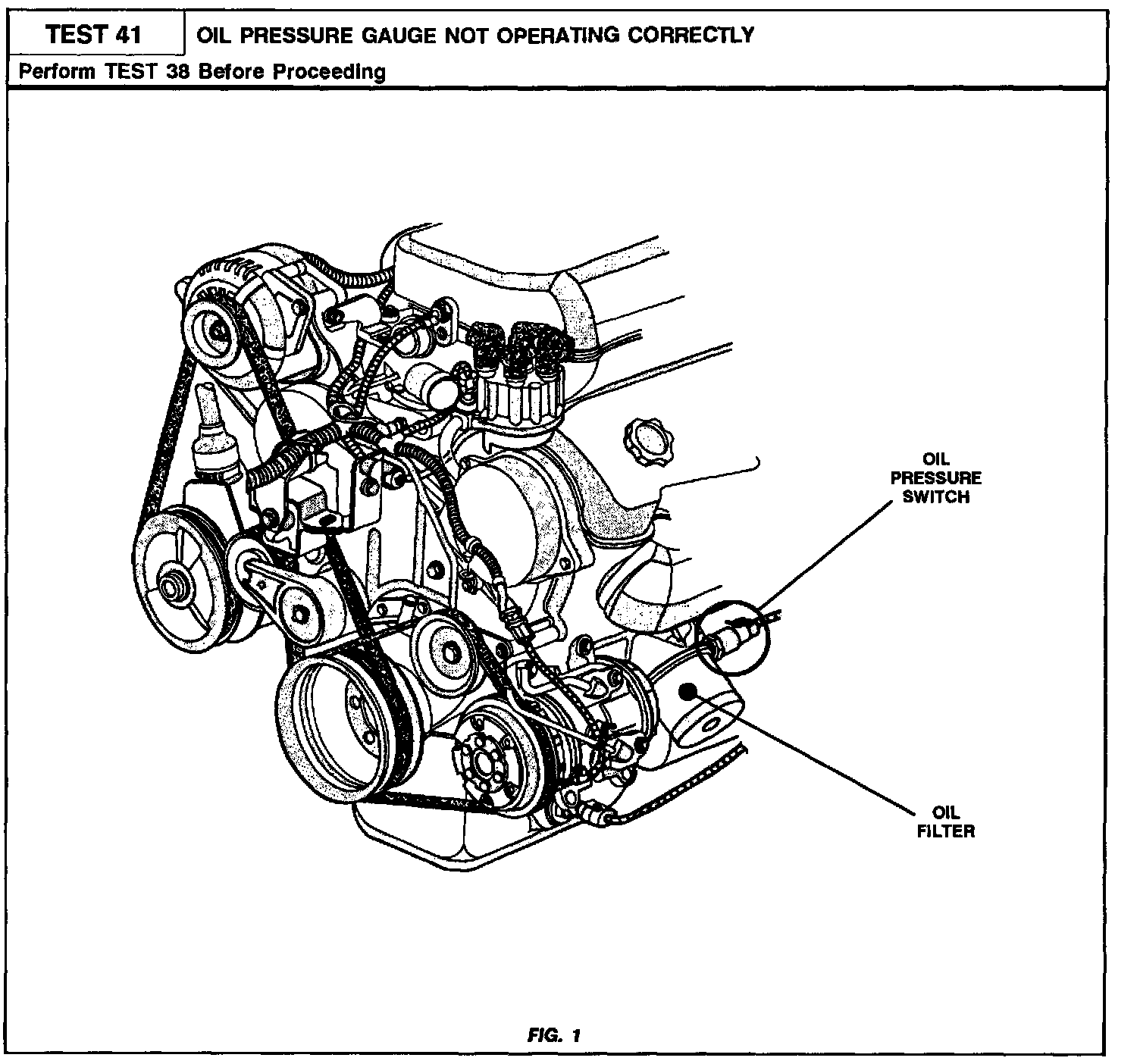 TEST 41
OIL PRESSURE GAUGE NOT OPERATING CORRECTLY
Perform TEST 38 Before Proceeding

OIL PRESSURE SWITCH

OIL FILTER

FIG. 1