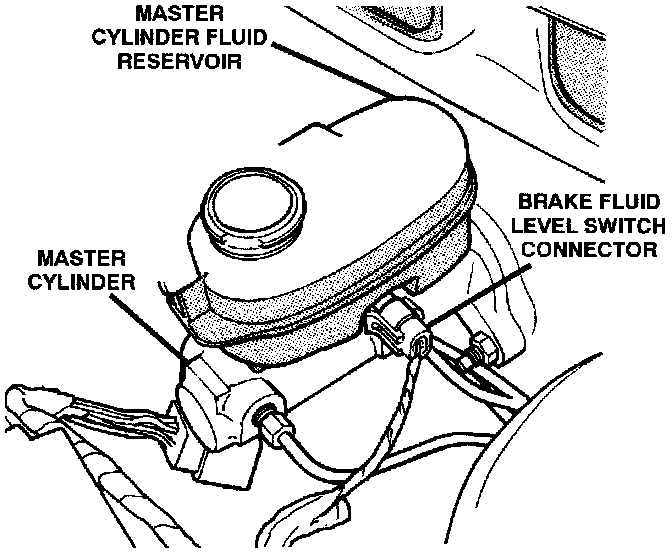 MASTER CYLINDER FLUID RESERVOIR

BRAKE FLUID LEVEL SWITCH CONNECTOR

MASTER CYLINDER