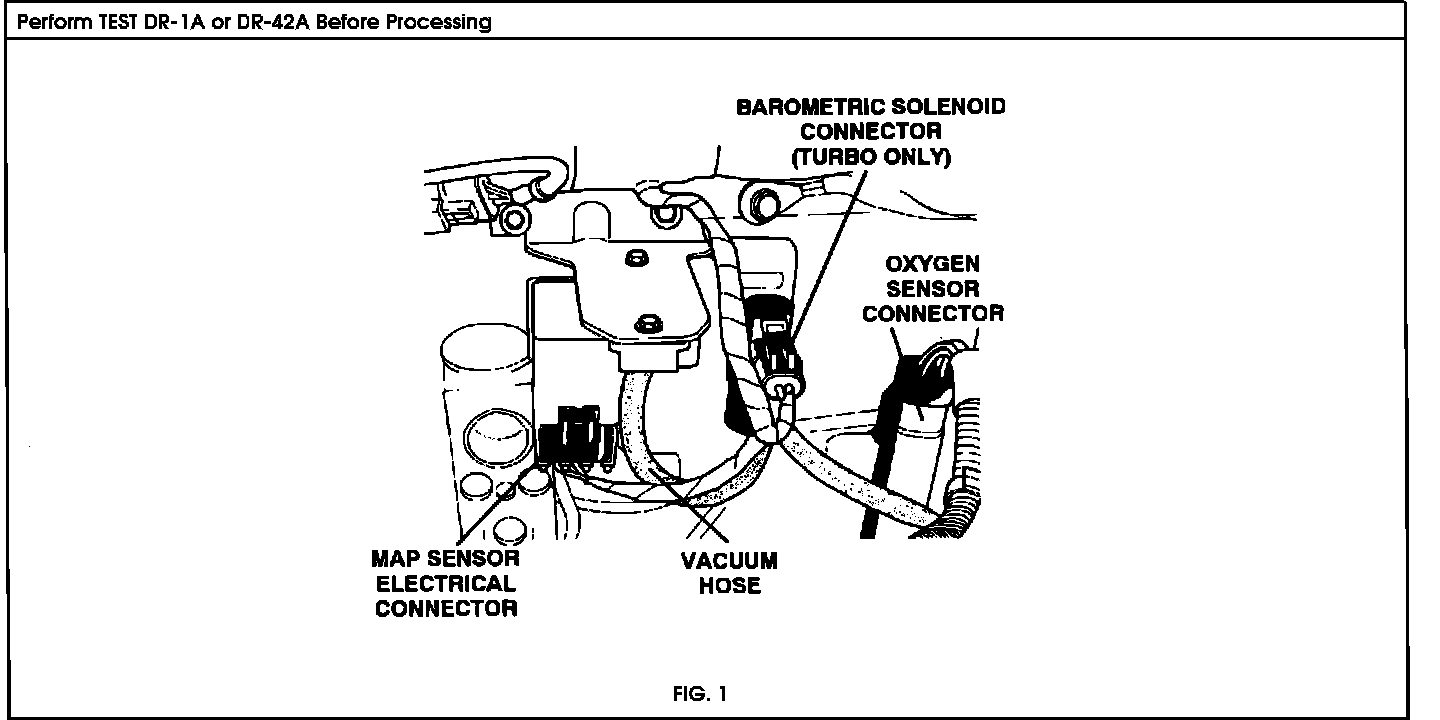 Perform TEST DR-1A or DR-42A Before Processing

BAROMETRIC SOLENOID CONNECTOR (TURBO ONLY)

OXYGEN SENSOR CONNECTOR

MAP SENSOR ELECTRICAL CONNECTOR

VACUUM HOSE

FIG. 1