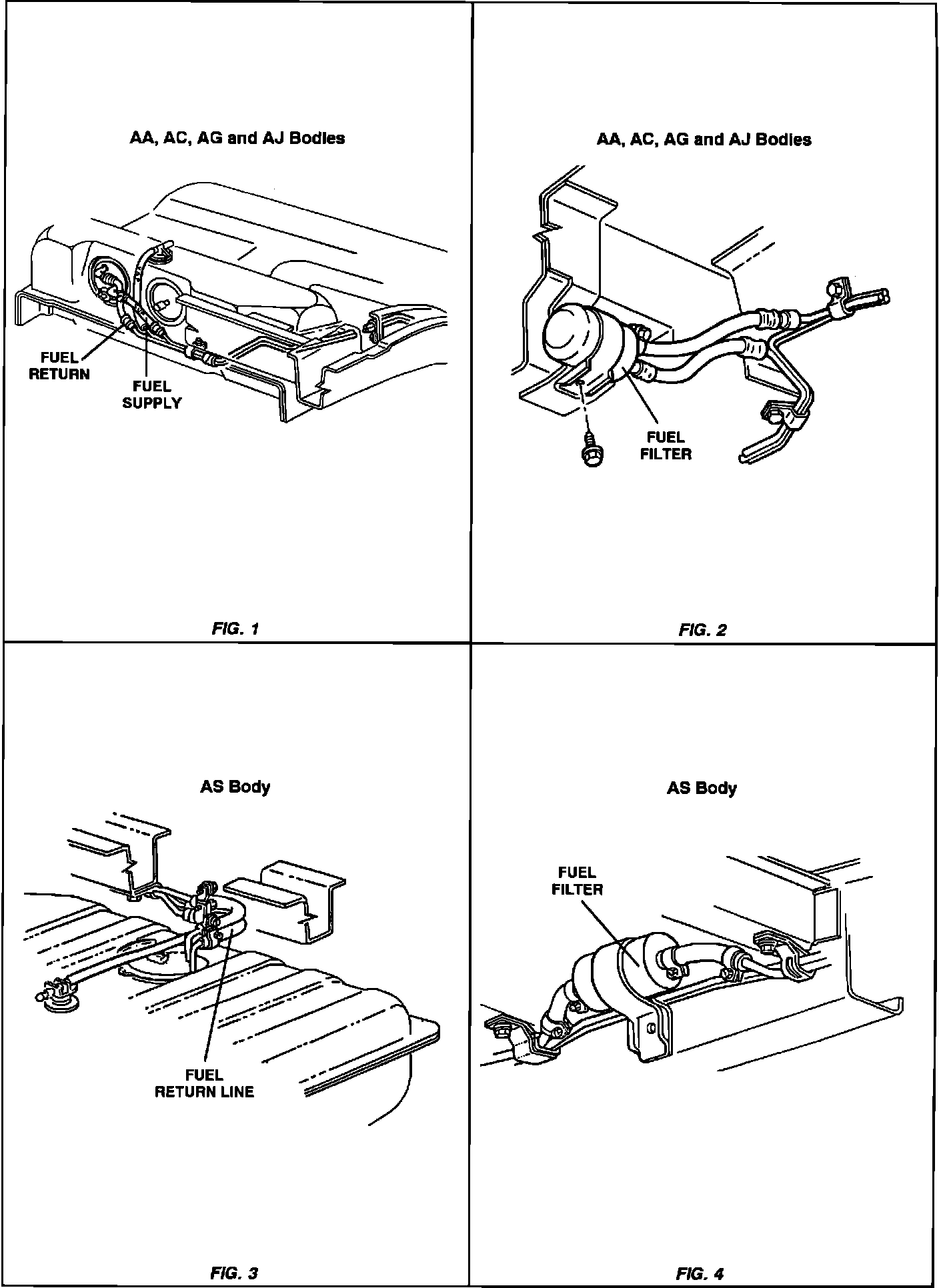 AA, AC, AG and AJ Bodies

FUEL RETURN

FUEL SUPPLY

FIG. 1

AA, AC, AG and AJ Bodies

FUEL FILTER

FIG. 2

AS Body

FUEL RETURN LINE

FIG. 3

AS Body

FUEL FILTER

FIG. 4