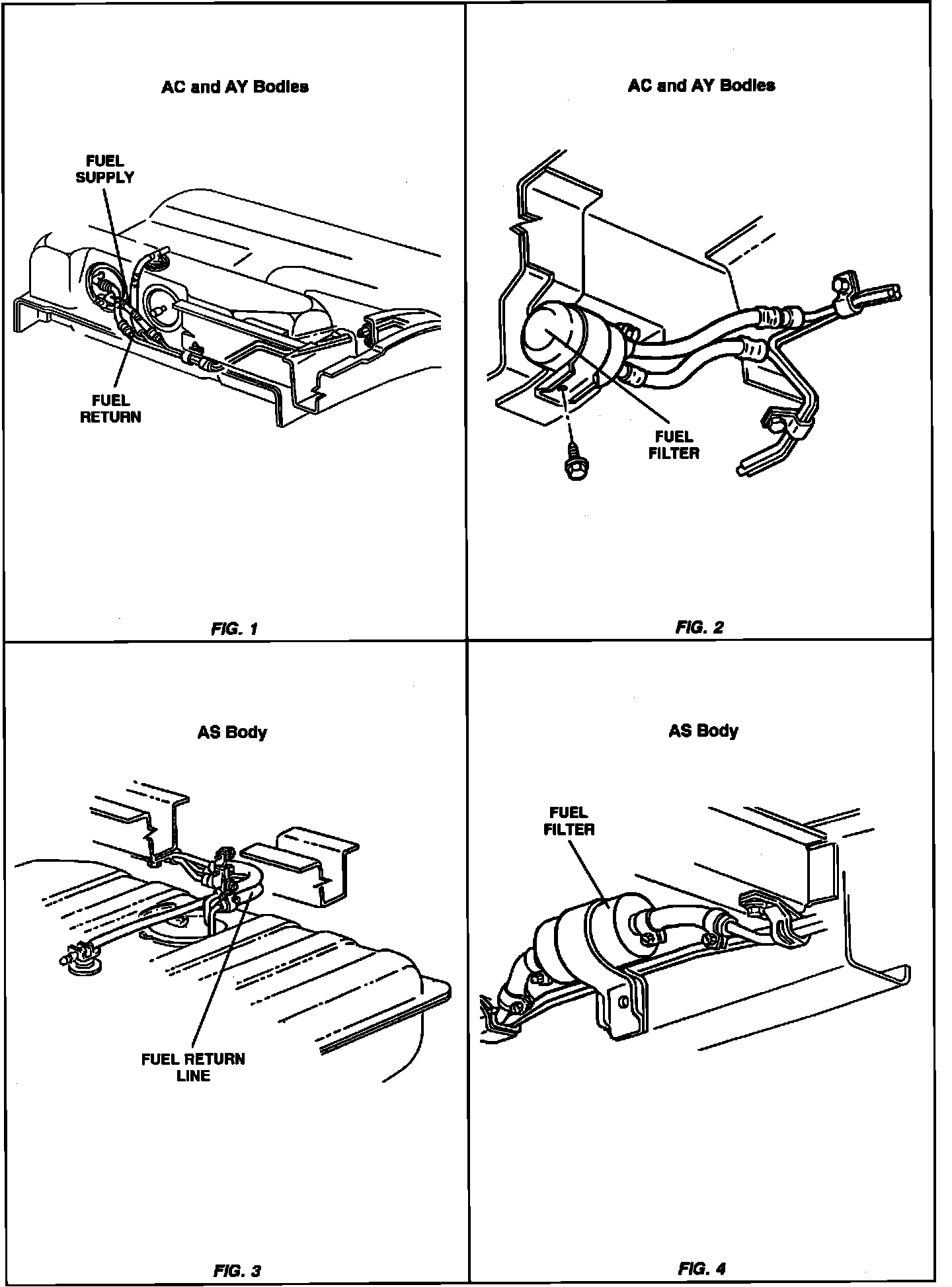 AC and AY Bodies

FUEL SUPPLY

FUEL RETURN

FIG. 1

AC and AY Bodies

FUEL FILTER

FIG. 2

AS Body

FUEL RETURN LINE

FIG. 3

AS Body

FUEL FILTER

FIG. 4