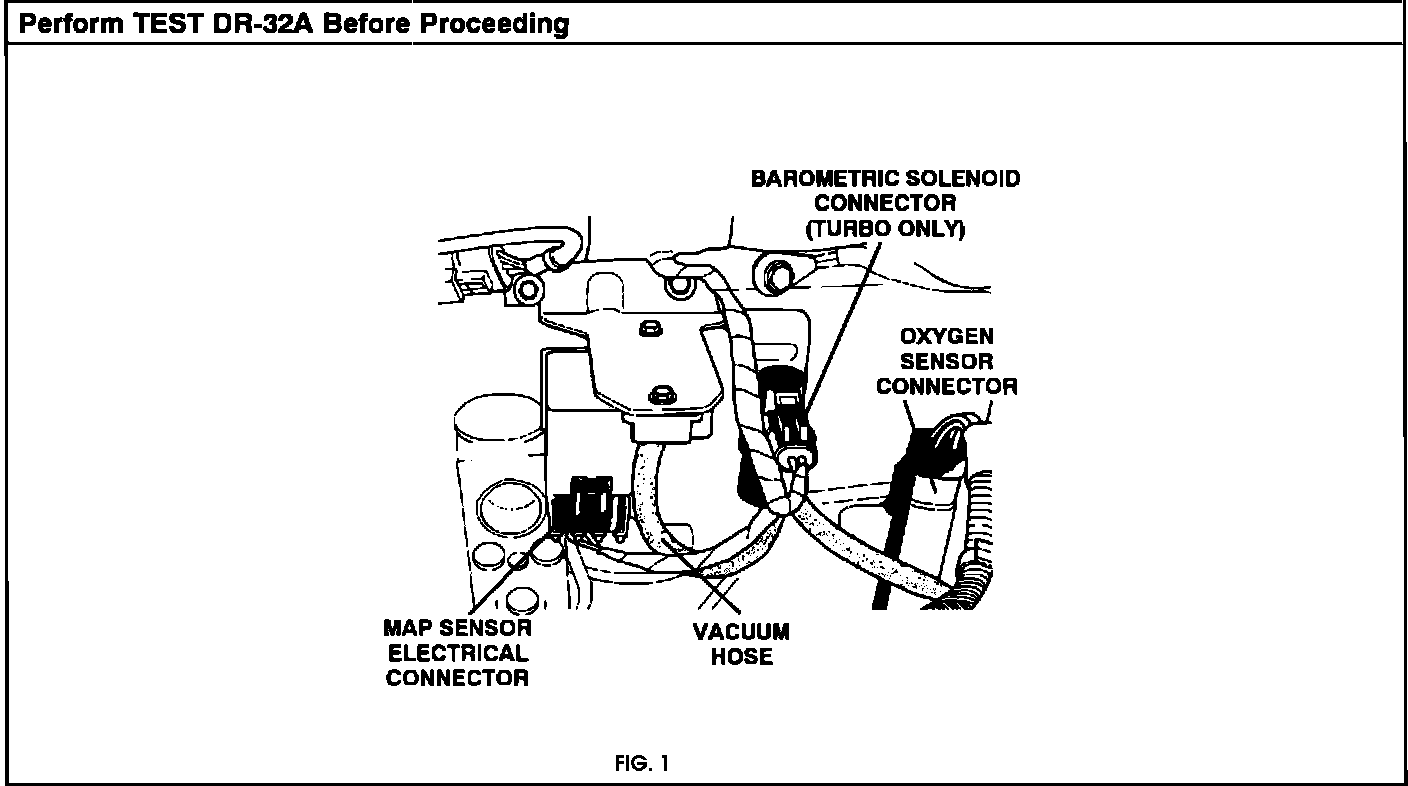 Perform TEST DR-32A Before Proceeding

BAROMETRIC SOLENOID CONNECTOR (TURBO ONLY)

OXYGEN SENSOR CONNECTOR

MAP SENSOR ELECTRICAL CONNECTOR

VACUUM HOSE

FIG. 1