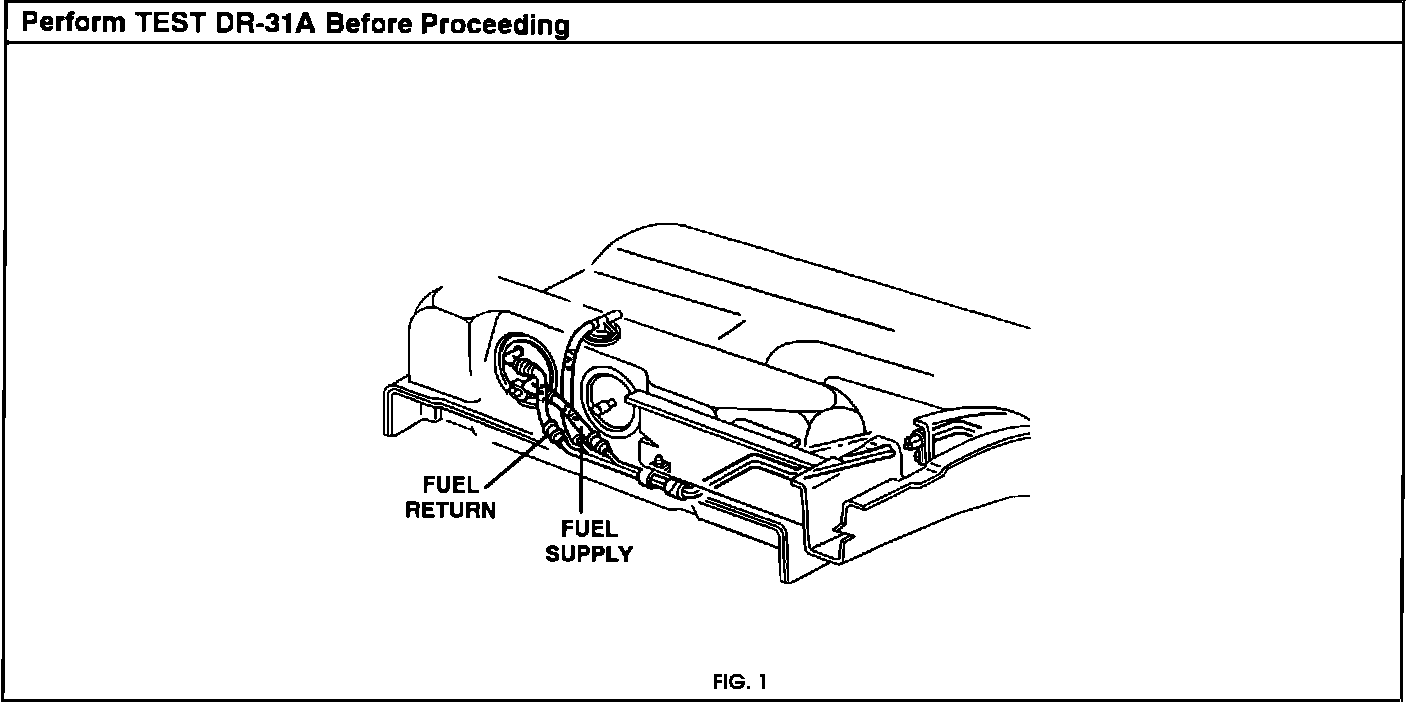 Perform TEST DR-31A Before Proceeding

FUEL RETURN

FUEL SUPPLY

FIG. 1