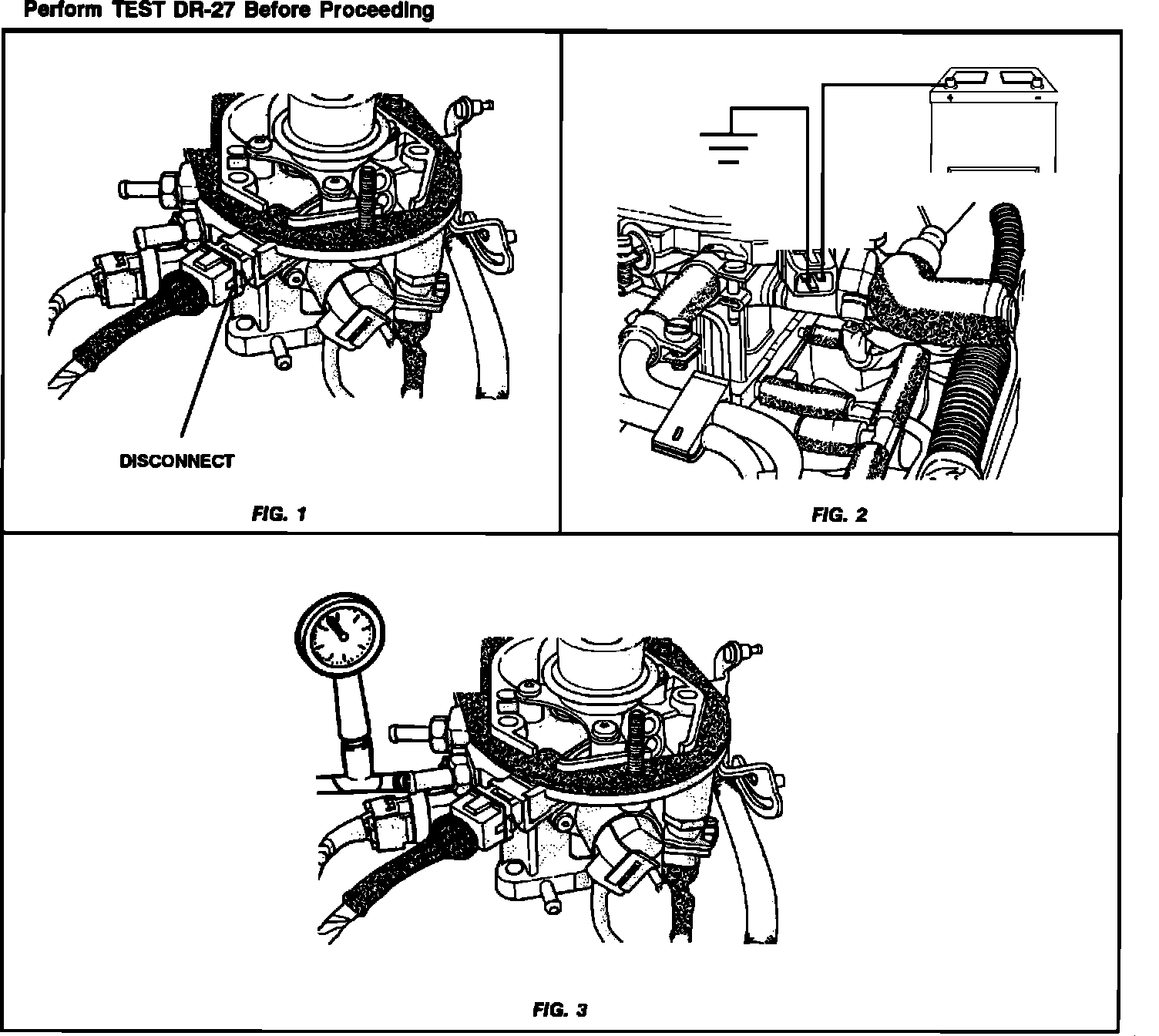 Perform TEST DR-27 Before Proceeding

DISCONNECT

FIG. 1

FIG. 2

FIG. 3