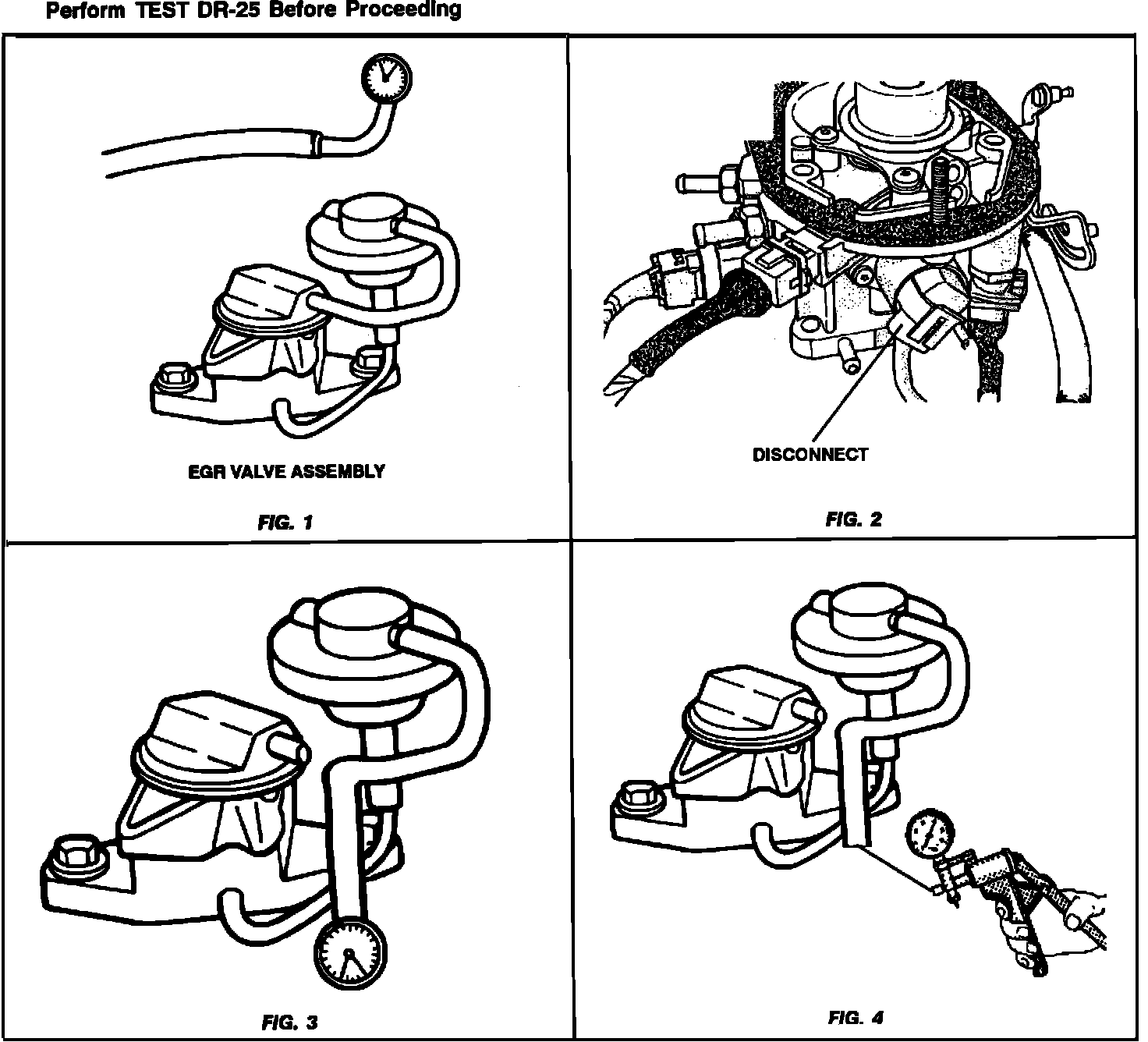 Perform TEST DR-25 Before Proceeding

EGR VALVE ASSEMBLY

FIG. 1

DISCONNECT

FIG. 2

FIG. 3

FIG. 4