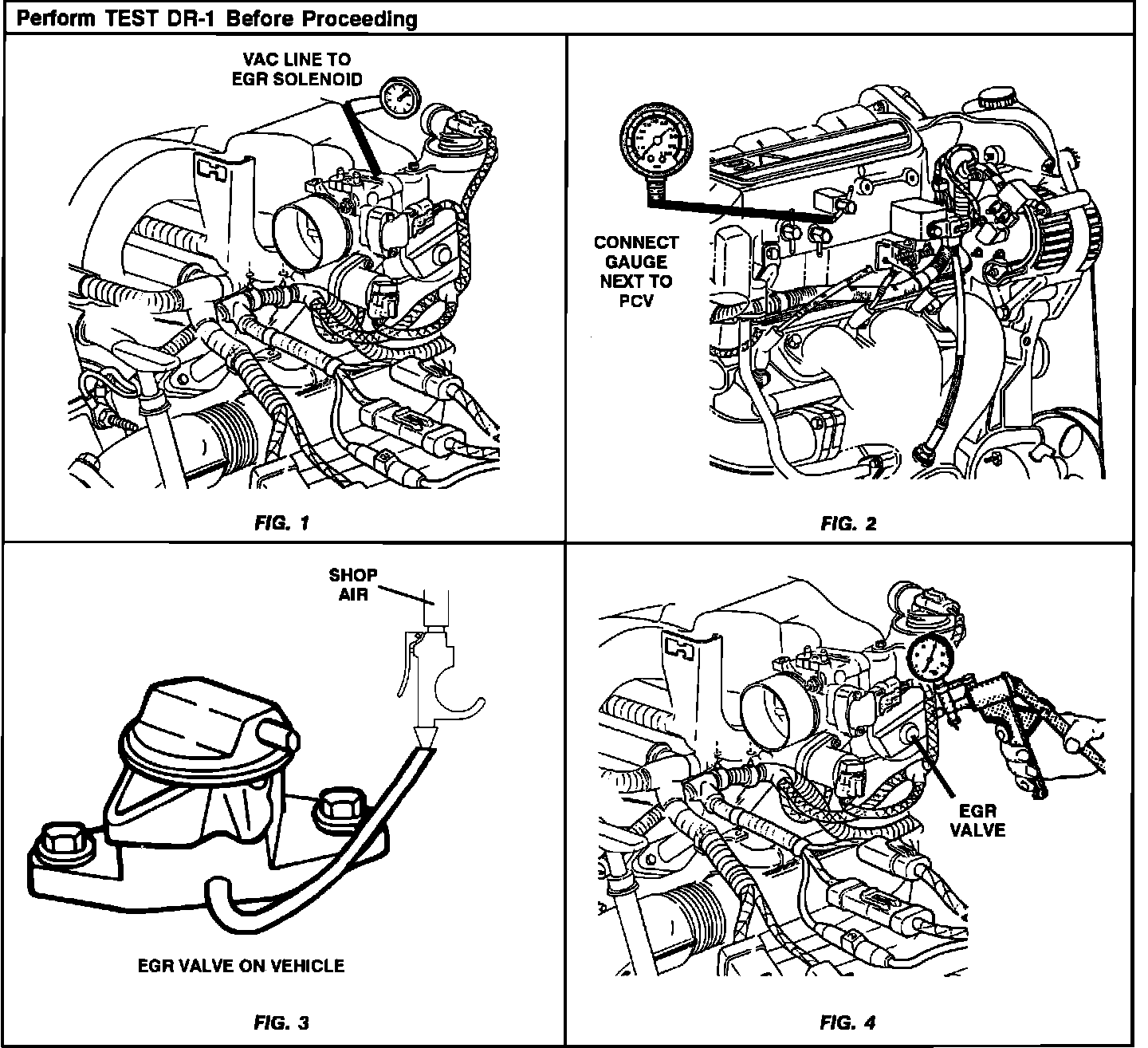 Perform TEST DR-1 Before Proceeding

VAC LINE TO EGR SOLENOID

FIG. 1

CONNECT GAUGE NEXT TO PCV

FIG. 2

SHOP AIR

EGR VALVE ON VEHICLE

FIG. 3

EGR VALVE

FIG. 4