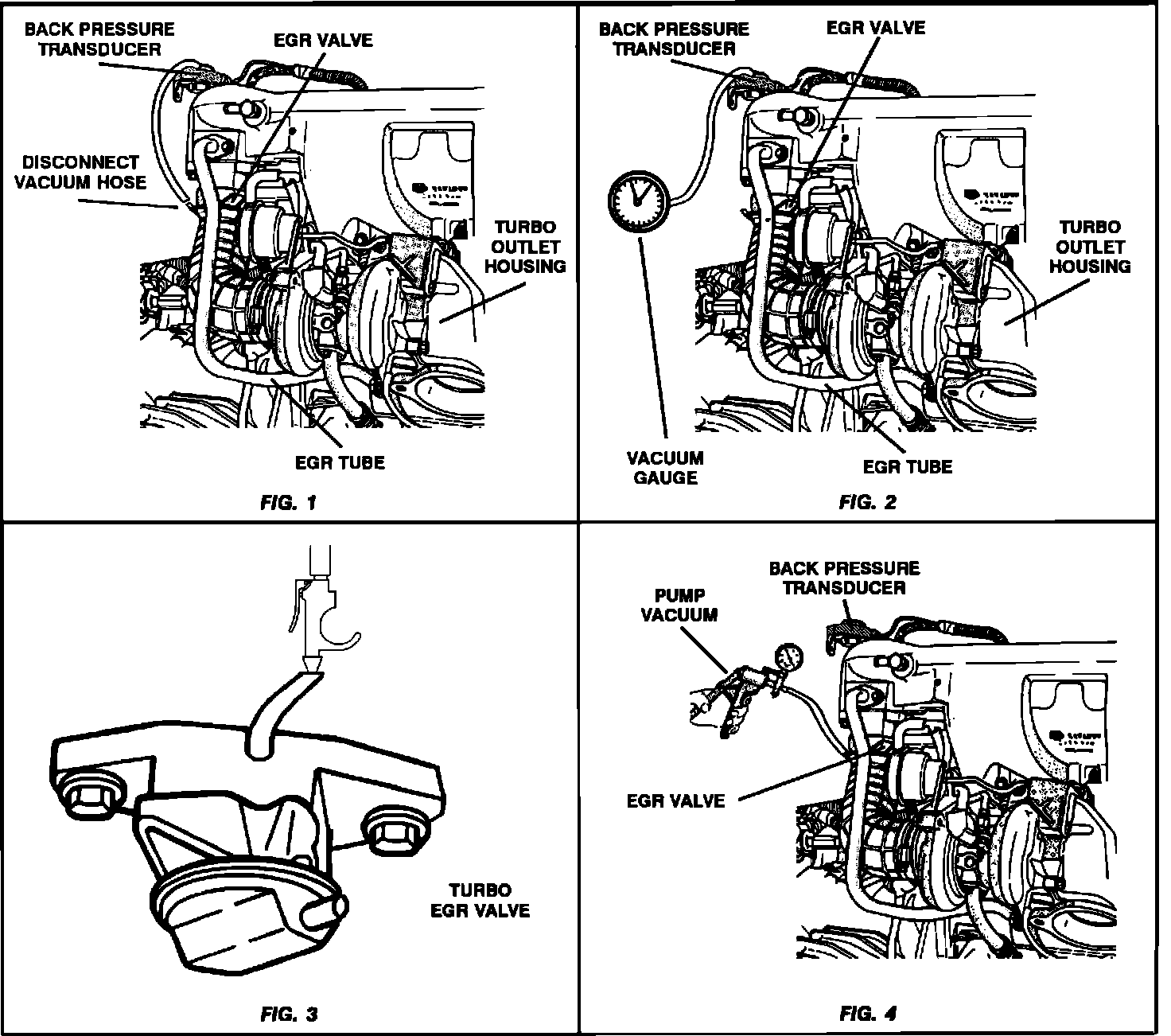 BACK PRESSURE TRANSDUCER

EGR VALVE

DISCONNECT VACUUM HOSE

TURBO OUTLET HOUSING

EGR TUBE

FIG. 1

BACK PRESSURE TRANSDUCER

EGR VALVE

TURBO OUTLET HOUSING

VACUUM GAUGE

EGR TUBE

FIG. 2

TURBO EGR VALVE

FIG. 3

BACK PRESSURE TRANSDUCER

PUMP VACUUM

EGR VALVE

FIG. 4