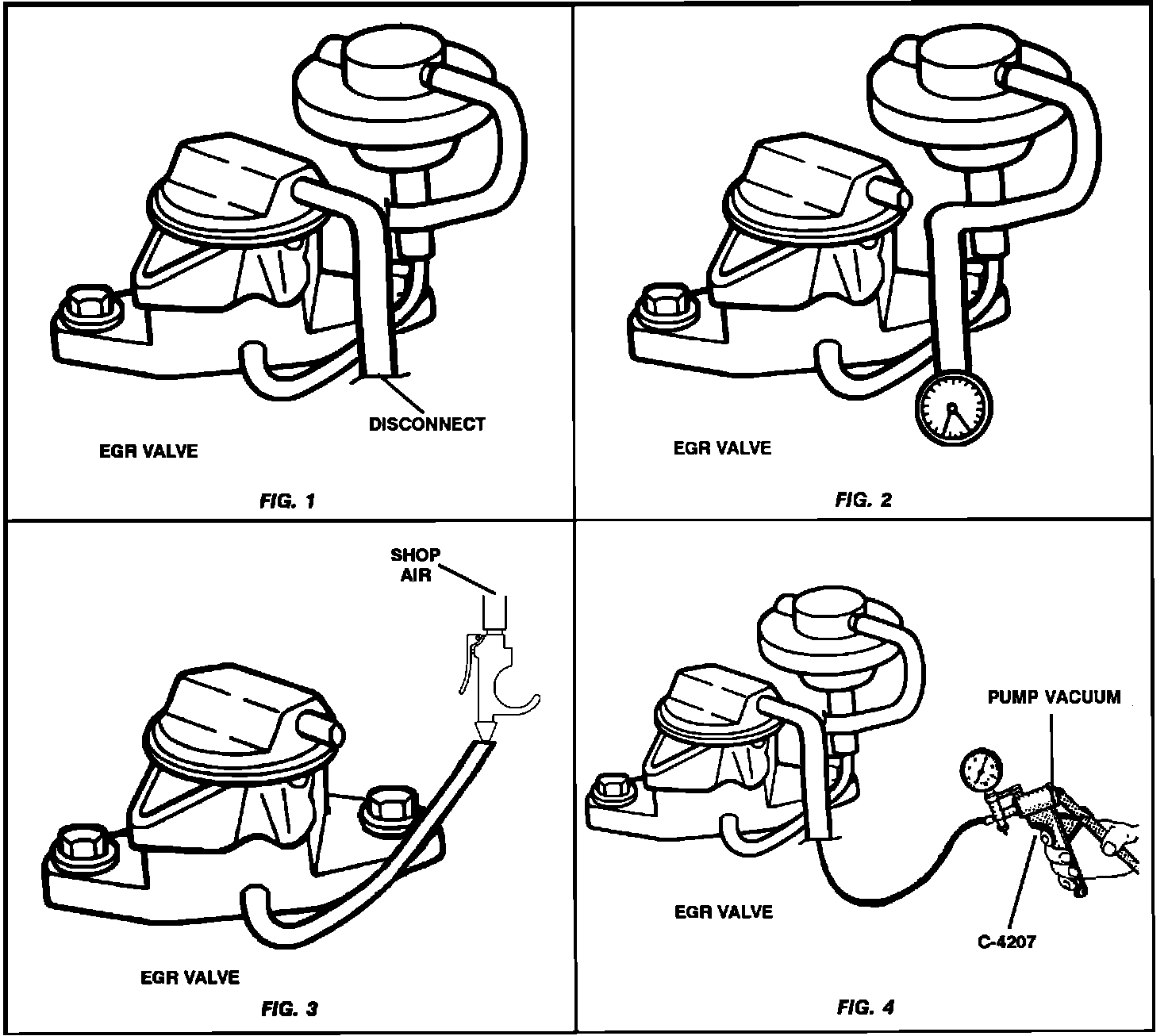 DISCONNECT

EGR VALVE

FIG. 1

EGR VALVE

FIG. 2

SHOP AIR

EGR VALVE

FIG. 3

PUMP VACUUM

EGR VALVE

C-4207

FIG. 4