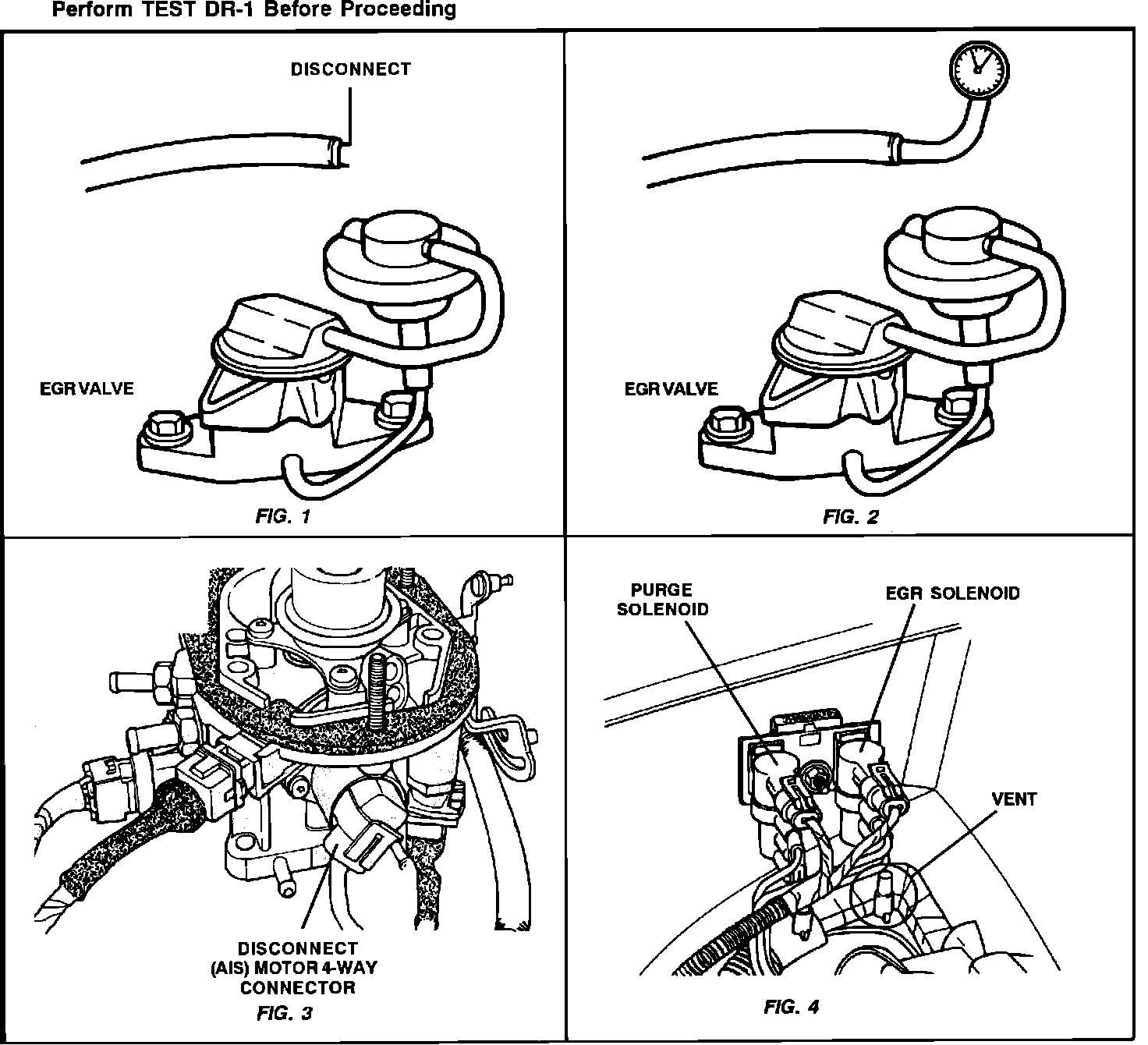 Perform TEST DR-1 Before Proceeding

DISCONNECT

EGR VALVE

FIG. 1

EGR VALVE

FIG. 2

DISCONNECT
(AIS) MOTOR 4-WAY
CONNECTOR

FIG. 3

PURGE
SOLENOID

EGR SOLENOID

VENT

FIG. 4