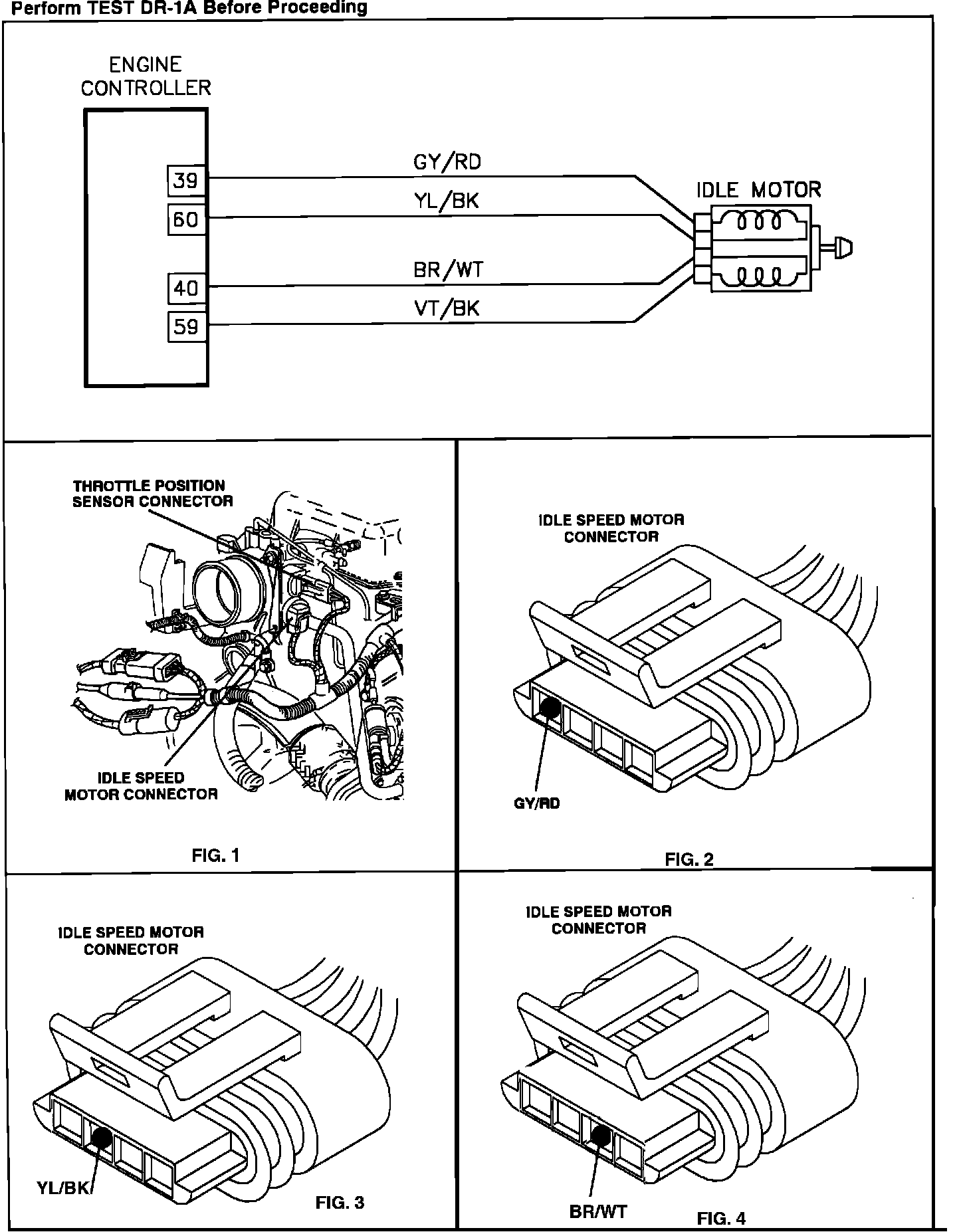 Perform TEST DR-1A Before Proceeding

ENGINE CONTROLLER

39
60
40
59

GY/RD
YL/BK
BR/WT
VT/BK

IDLE MOTOR

THROTTLE POSITION SENSOR CONNECTOR

IDLE SPEED MOTOR CONNECTOR

FIG. 1

IDLE SPEED MOTOR CONNECTOR

GY/RD

FIG. 2

IDLE SPEED MOTOR CONNECTOR

YL/BK

FIG. 3

IDLE SPEED MOTOR CONNECTOR

BR/WT

FIG. 4