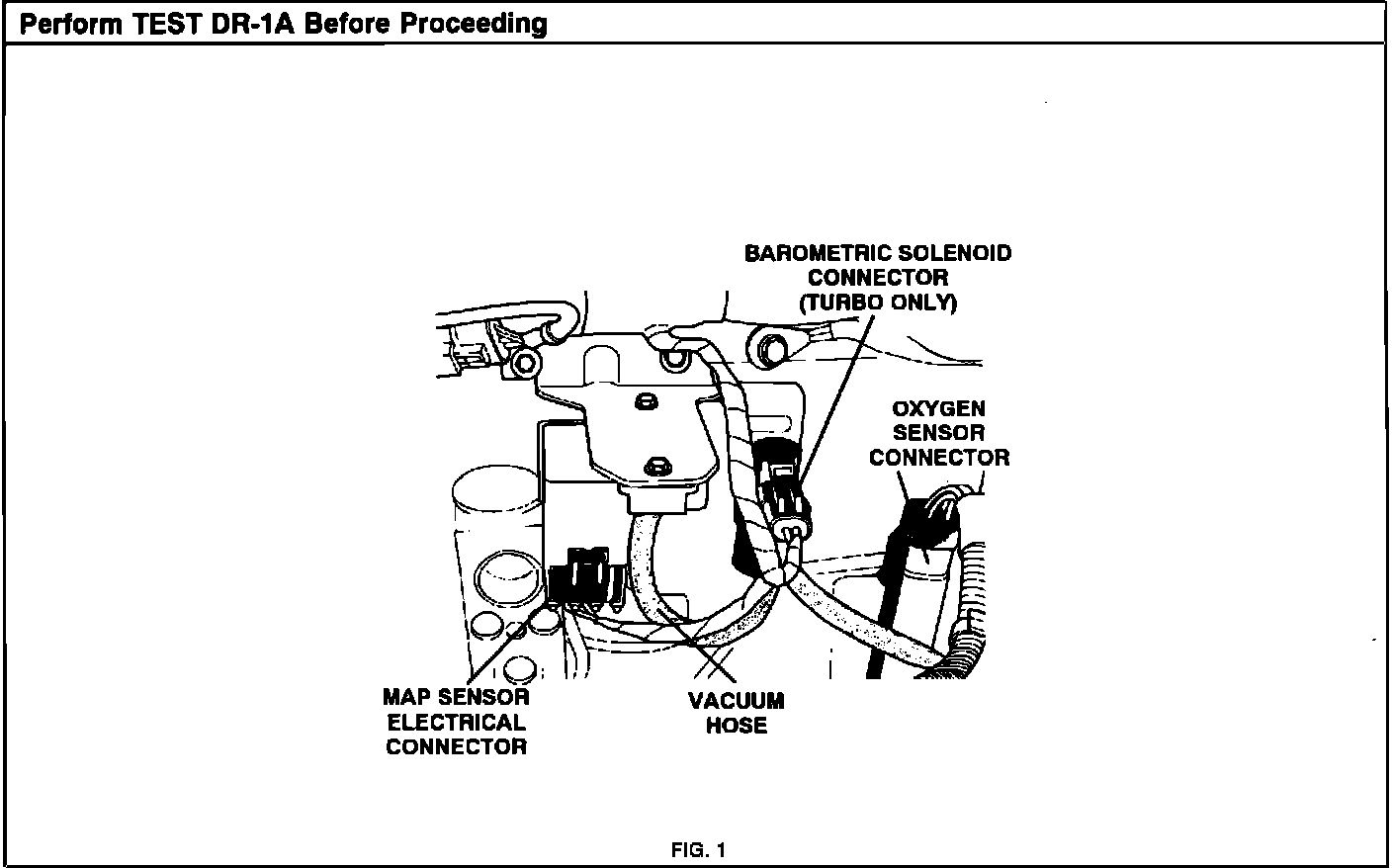 Perform TEST DR-1A Before Proceeding

BAROMETRIC SOLENOID CONNECTOR (TURBO ONLY)

OXYGEN SENSOR CONNECTOR

MAP SENSOR ELECTRICAL CONNECTOR

VACUUM HOSE

FIG. 1