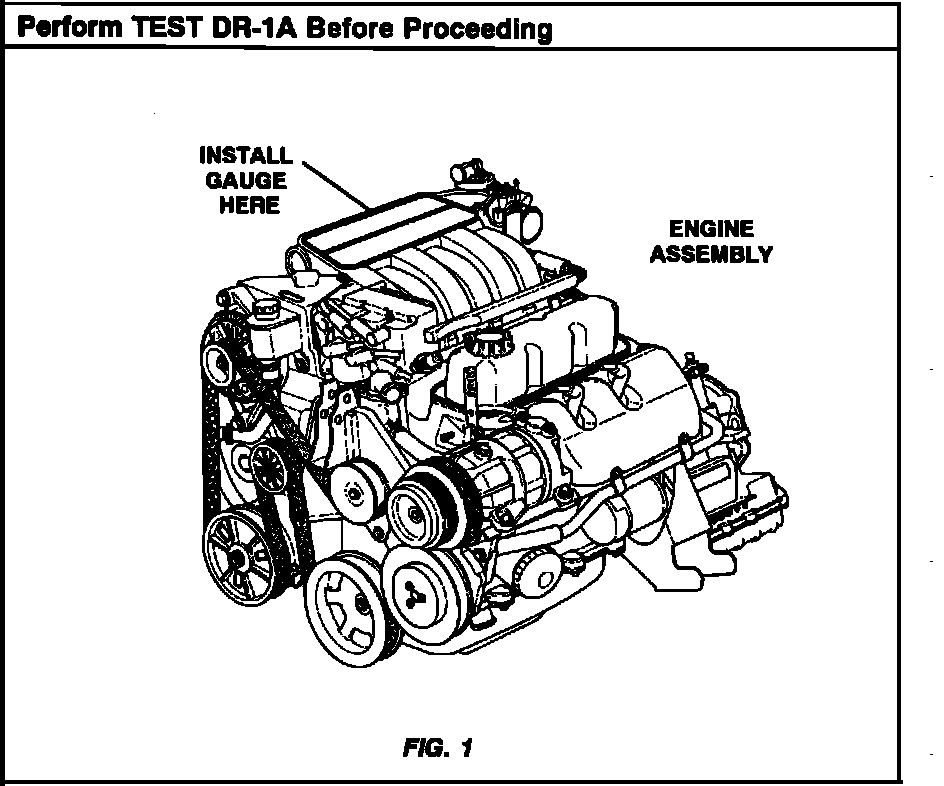 Perform TEST DR-1A Before Proceeding

INSTALL GAUGE HERE

ENGINE ASSEMBLY

FIG. 1