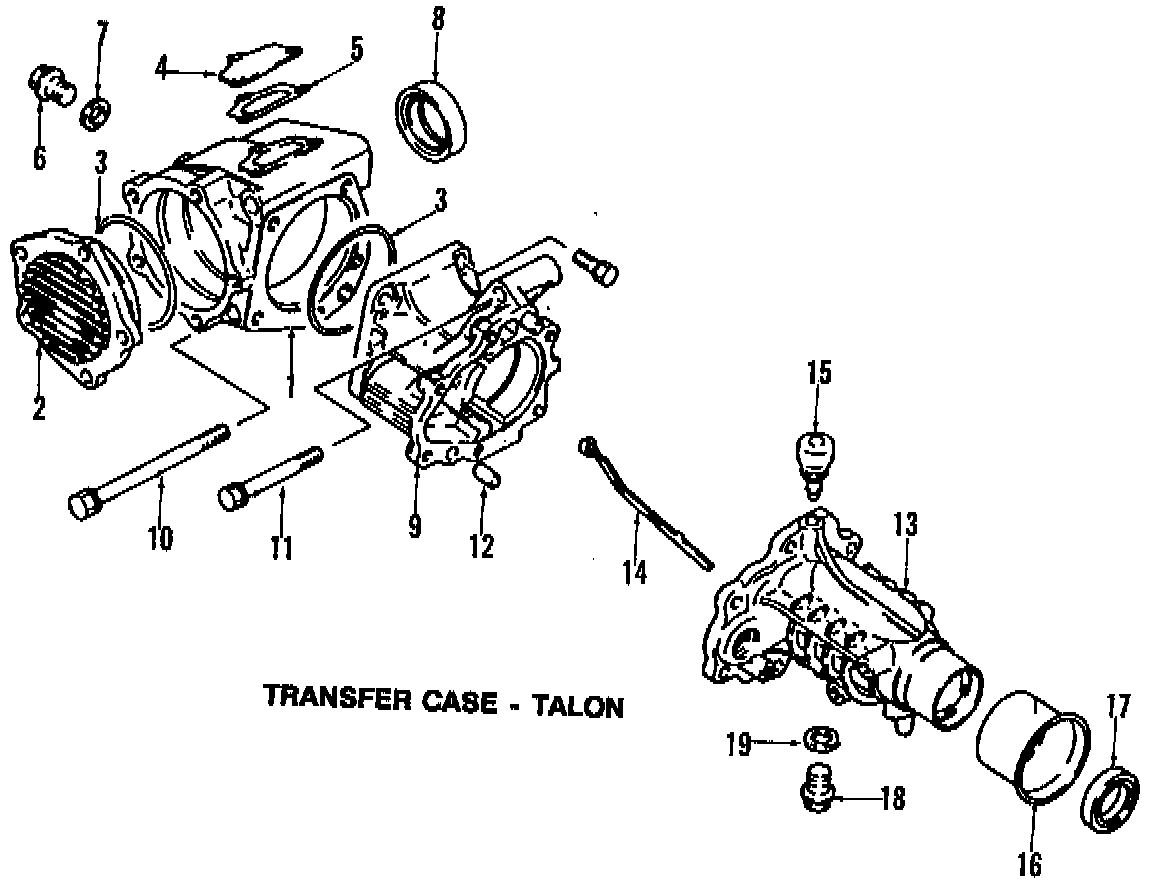 7
4
5
8
6
3
3
2
1
10
11
9
12
15
14
13
TRANSFER CASE - TALON
19
18
17
16