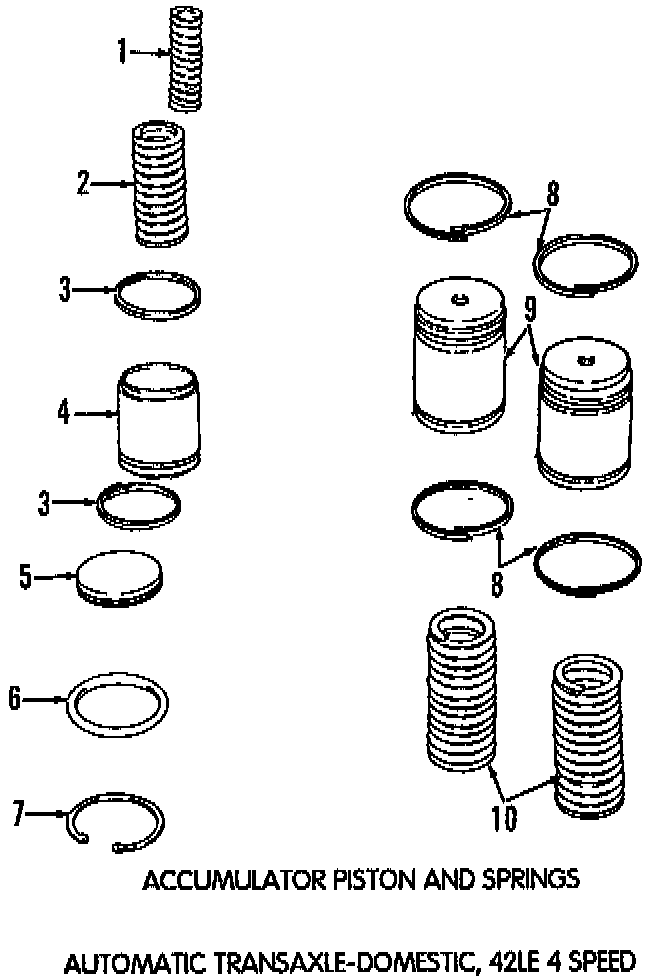 1
2
3
4
3
5
6
7
8
9
8
10

ACCUMULATOR PISTON AND SPRINGS

AUTOMATIC TRANSAXLE-DOMESTIC, 42LE 4 SPEED