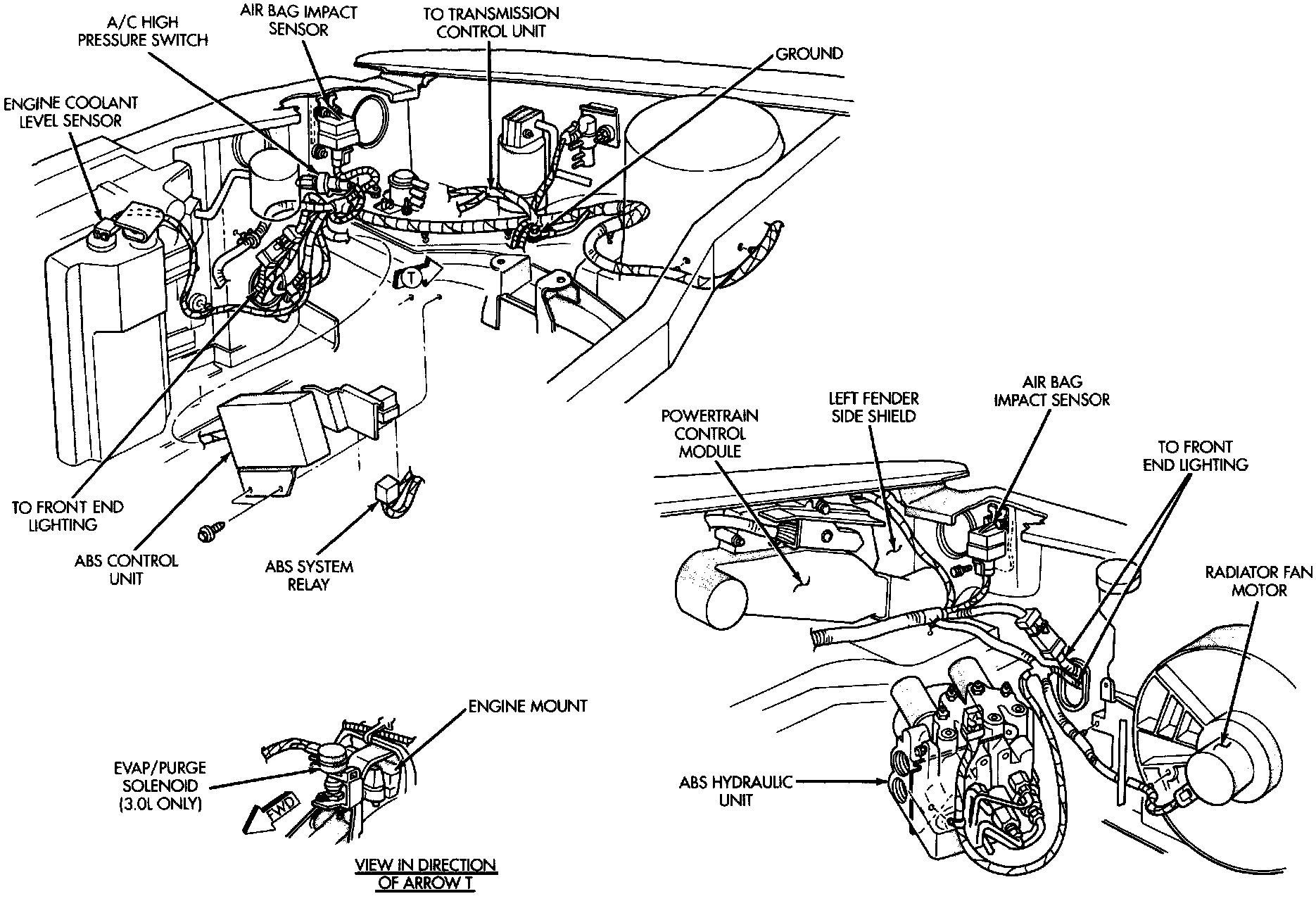 A/C HIGH PRESSURE SWITCH

AIR BAG IMPACT SENSOR

TO TRANSMISSION CONTROL UNIT

GROUND

ENGINE COOLANT LEVEL SENSOR

T

TO FRONT END LIGHTING

ABS CONTROL UNIT

ABS SYSTEM RELAY

POWERTRAIN CONTROL MODULE

LEFT FENDER SIDE SHIELD

AIR BAG IMPACT SENSOR

TO FRONT END LIGHTING

RADIATOR FAN MOTOR

ENGINE MOUNT

EVAP/PURGE SOLENOID (3.0L ONLY)

FWD

ABS HYDRAULIC UNIT

VIEW IN DIRECTION OF ARROW T