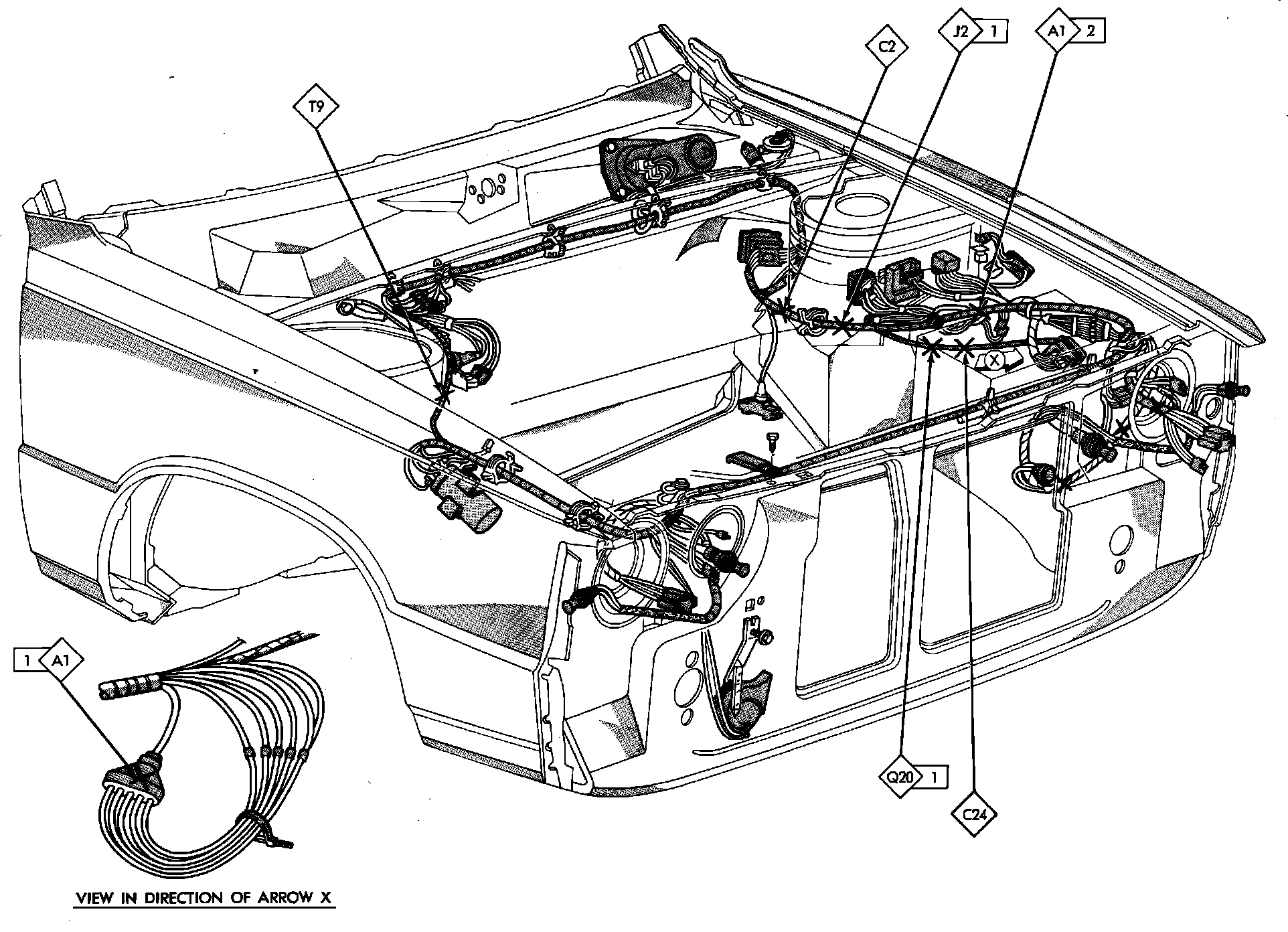 C2
J2 1
A1 2
T9
X
1 A1
Q20 1
C24
VIEW IN DIRECTION OF ARROW X