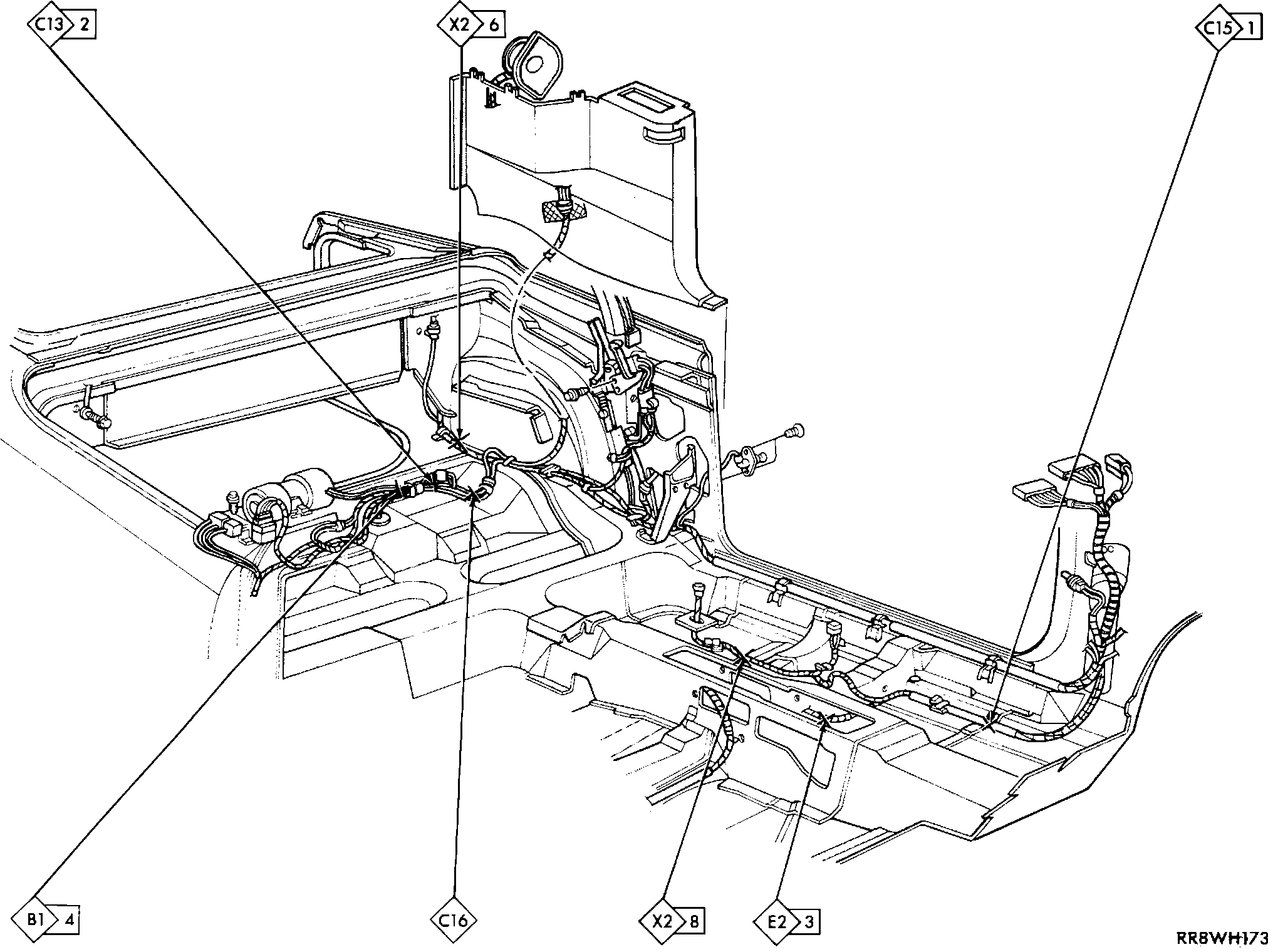 C13 2

X2 6

C15 1

B1 4

C16

X2 8

E2 3

RR8WH173