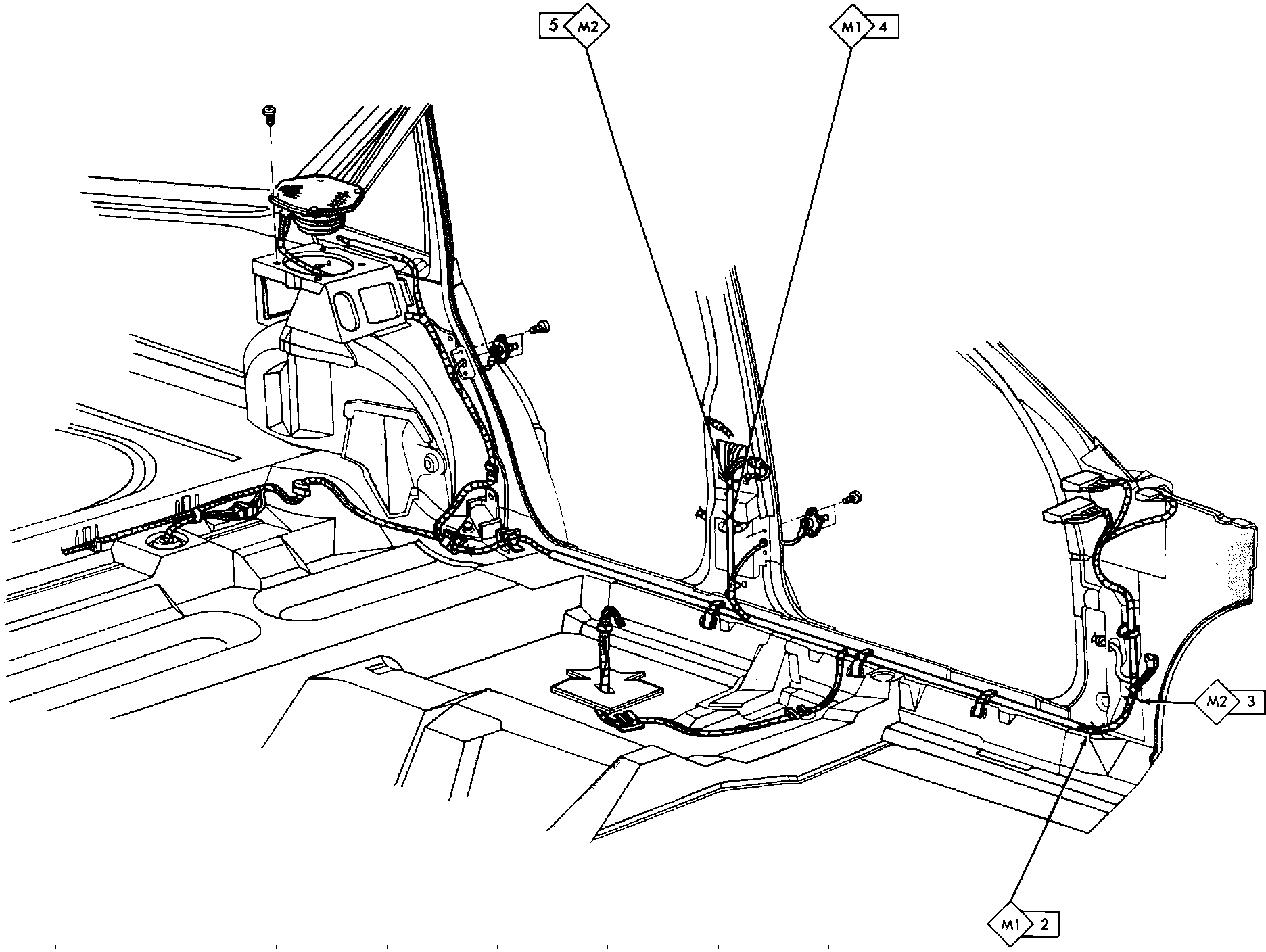 5 M2

M1 4

M2 3

M1 2