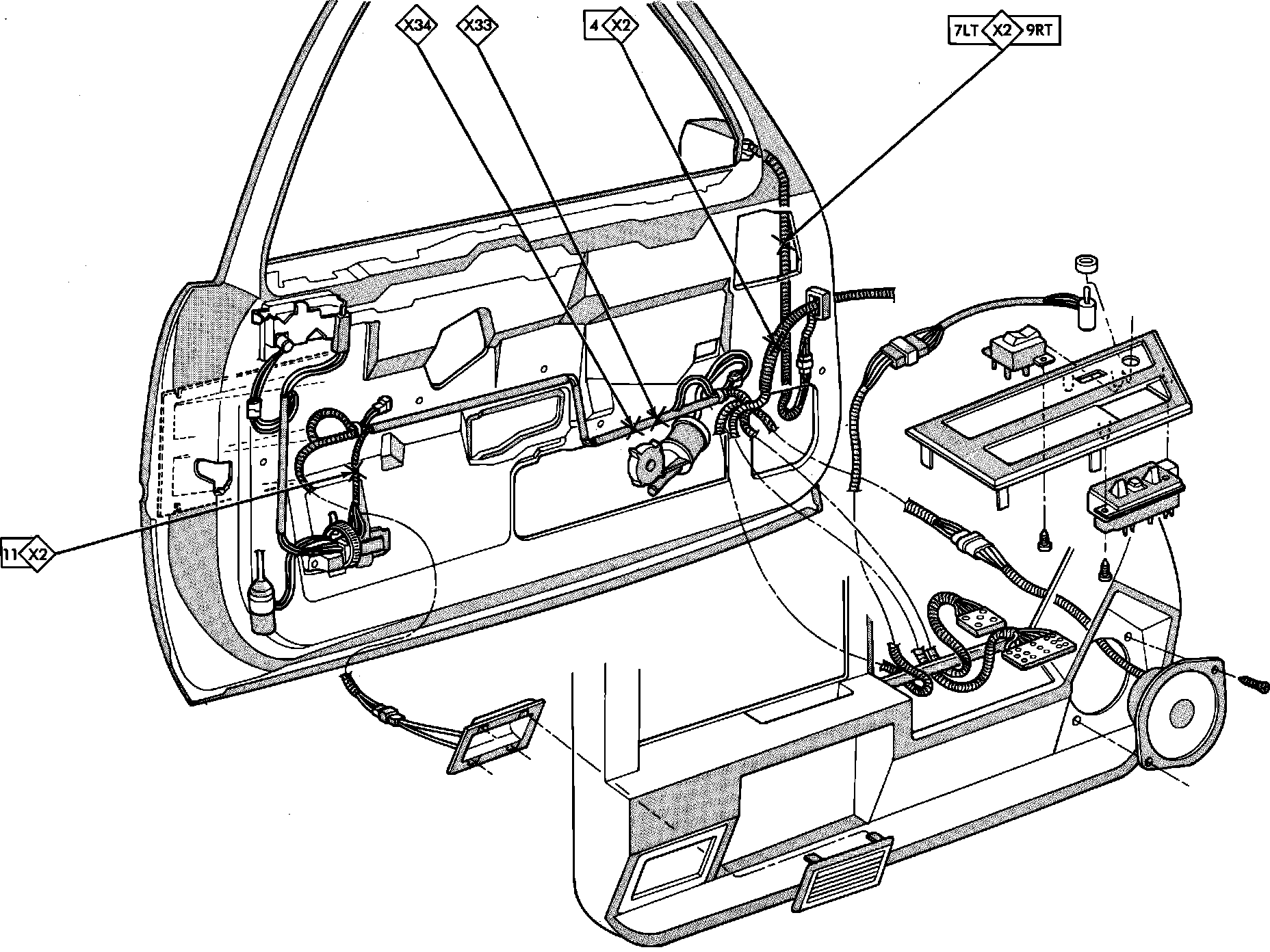 X34
X33
4 X2
7LT X2 9RT
11 X2