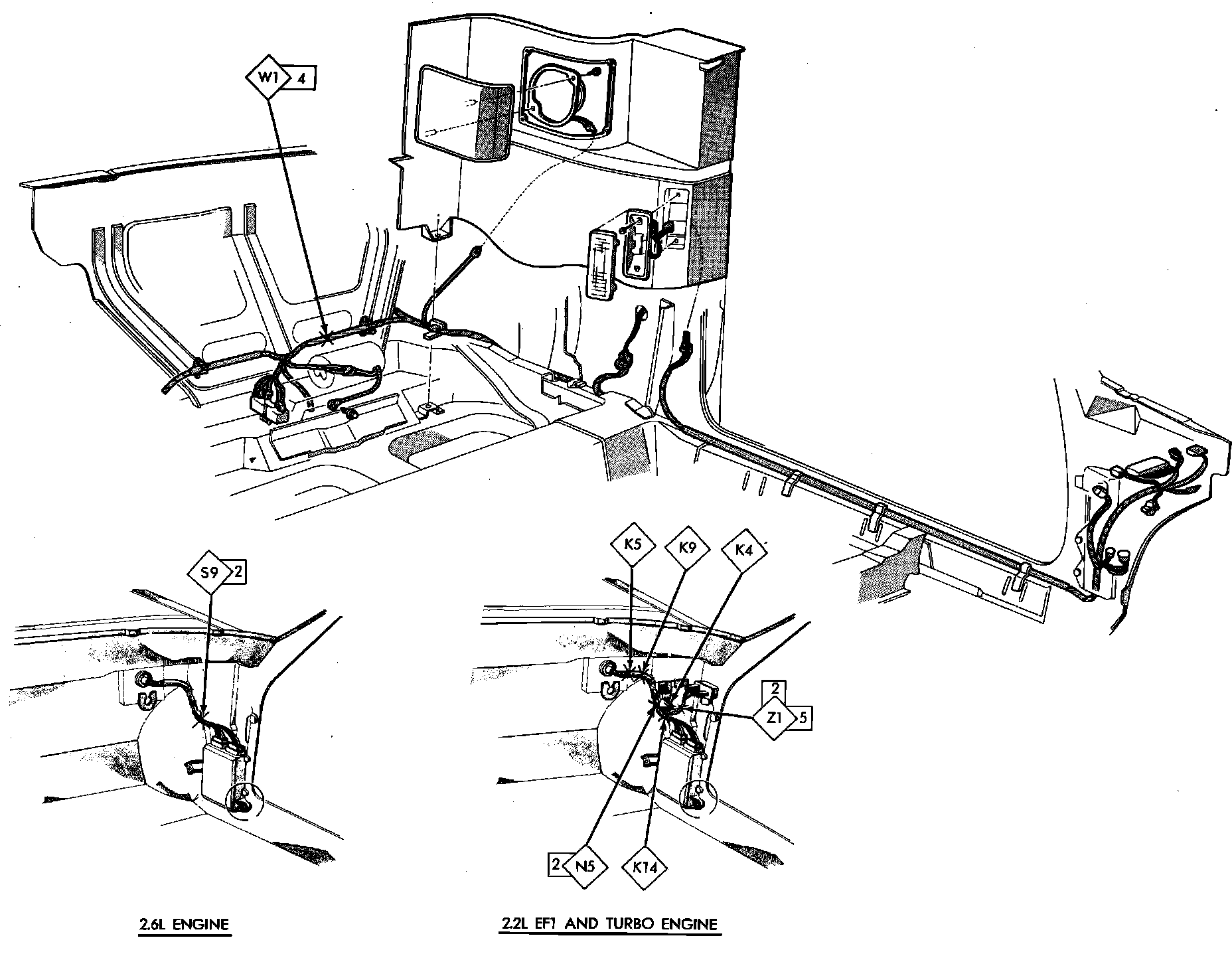 W1 4

S9 2

K5
K9
K4

2
Z1 5

2 N5
K14

2.6L ENGINE

2.2L EFI AND TURBO ENGINE