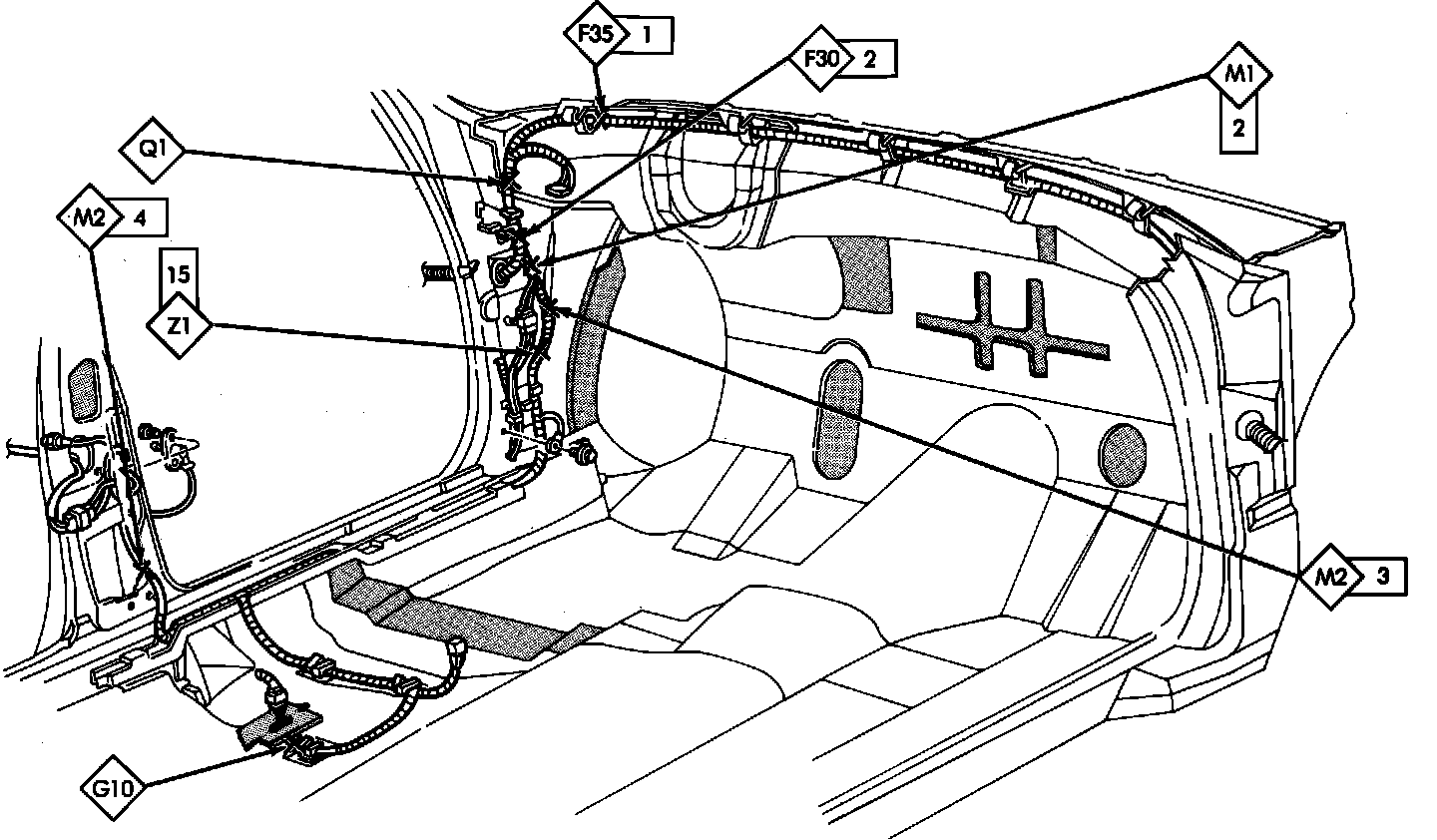 F35 1
F30 2
M1 2
Q1
M2 4
15
Z1
M2 3
G10