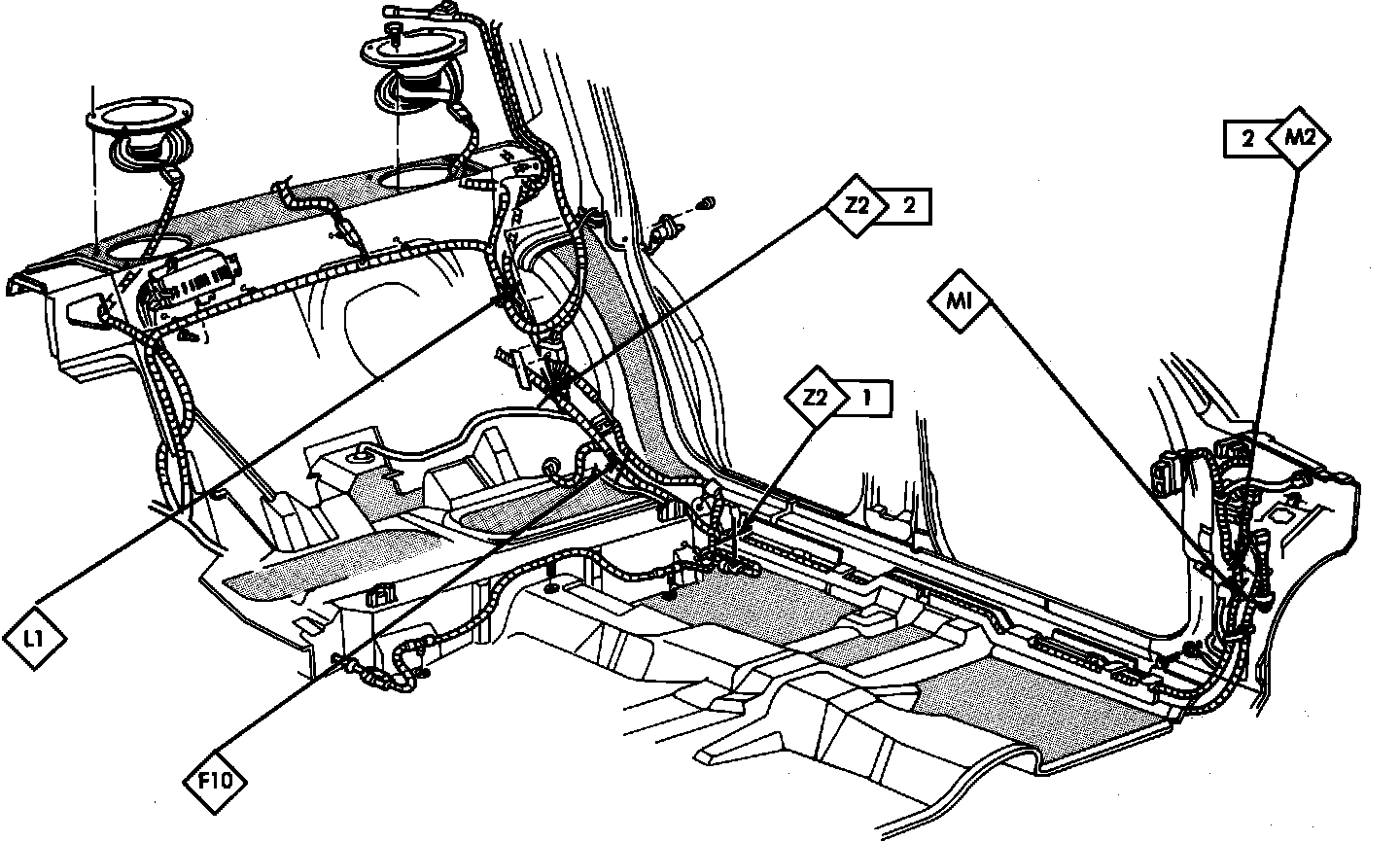 2
M2
Z2
2
M1
Z2
1
L1
F10