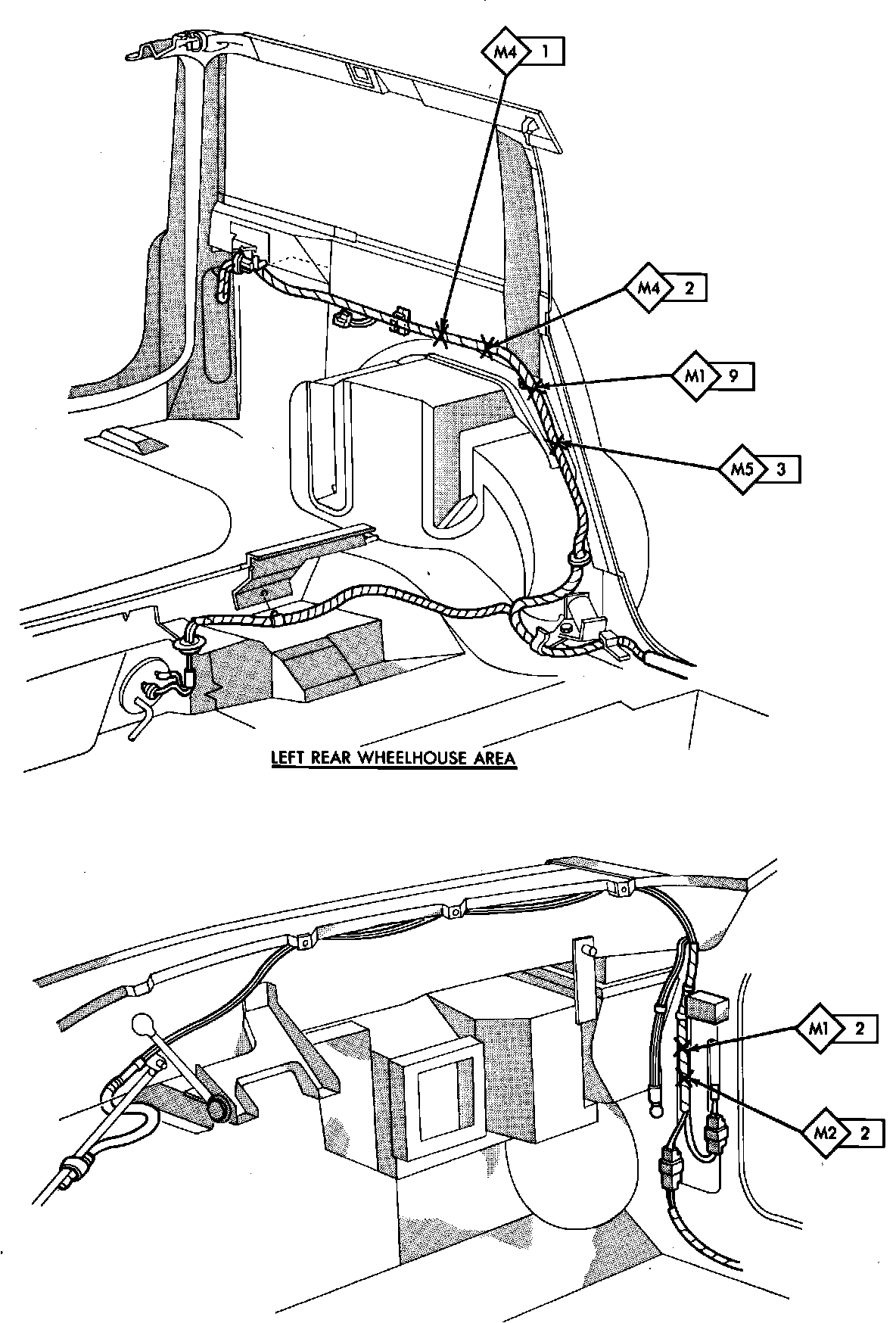 M4 1

M4 2

M1 9

M5 3

LEFT REAR WHEELHOUSE AREA

M1 2

M2 2