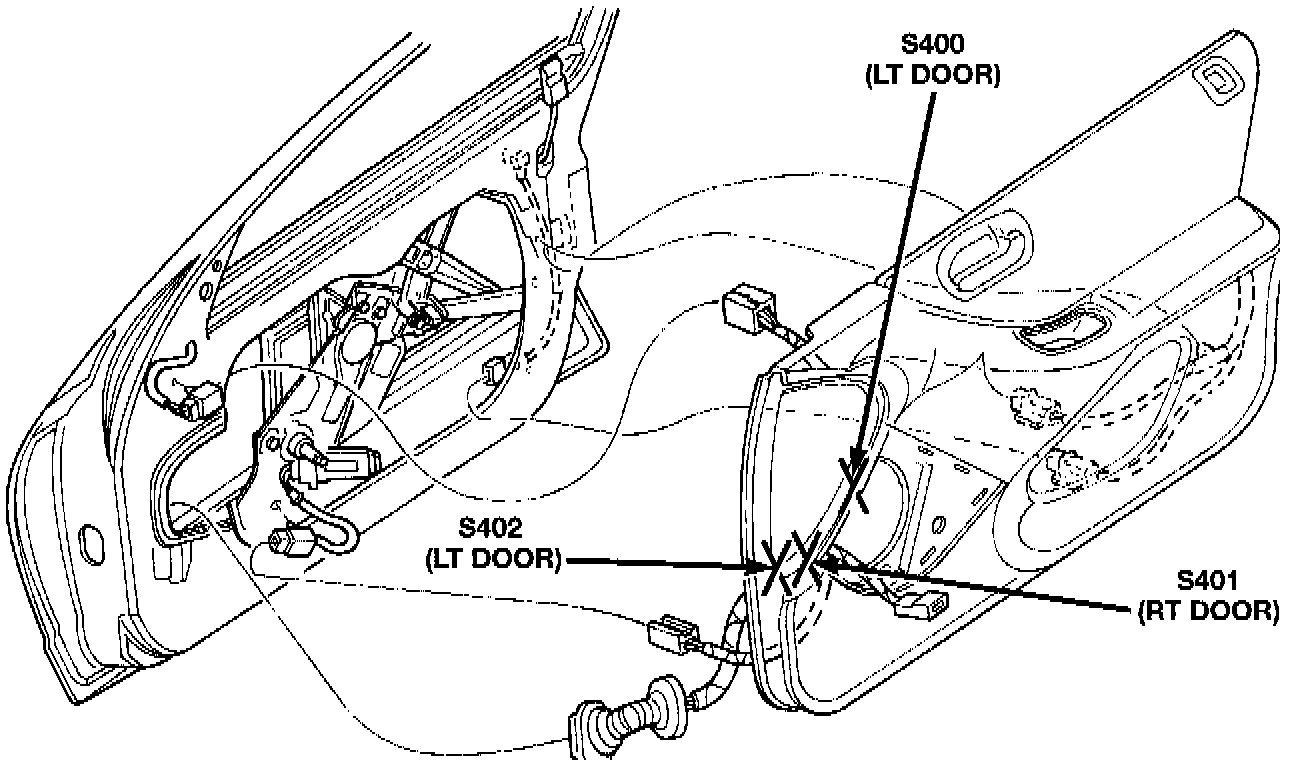 S400
(LT DOOR)

S402
(LT DOOR)

S401
(RT DOOR)