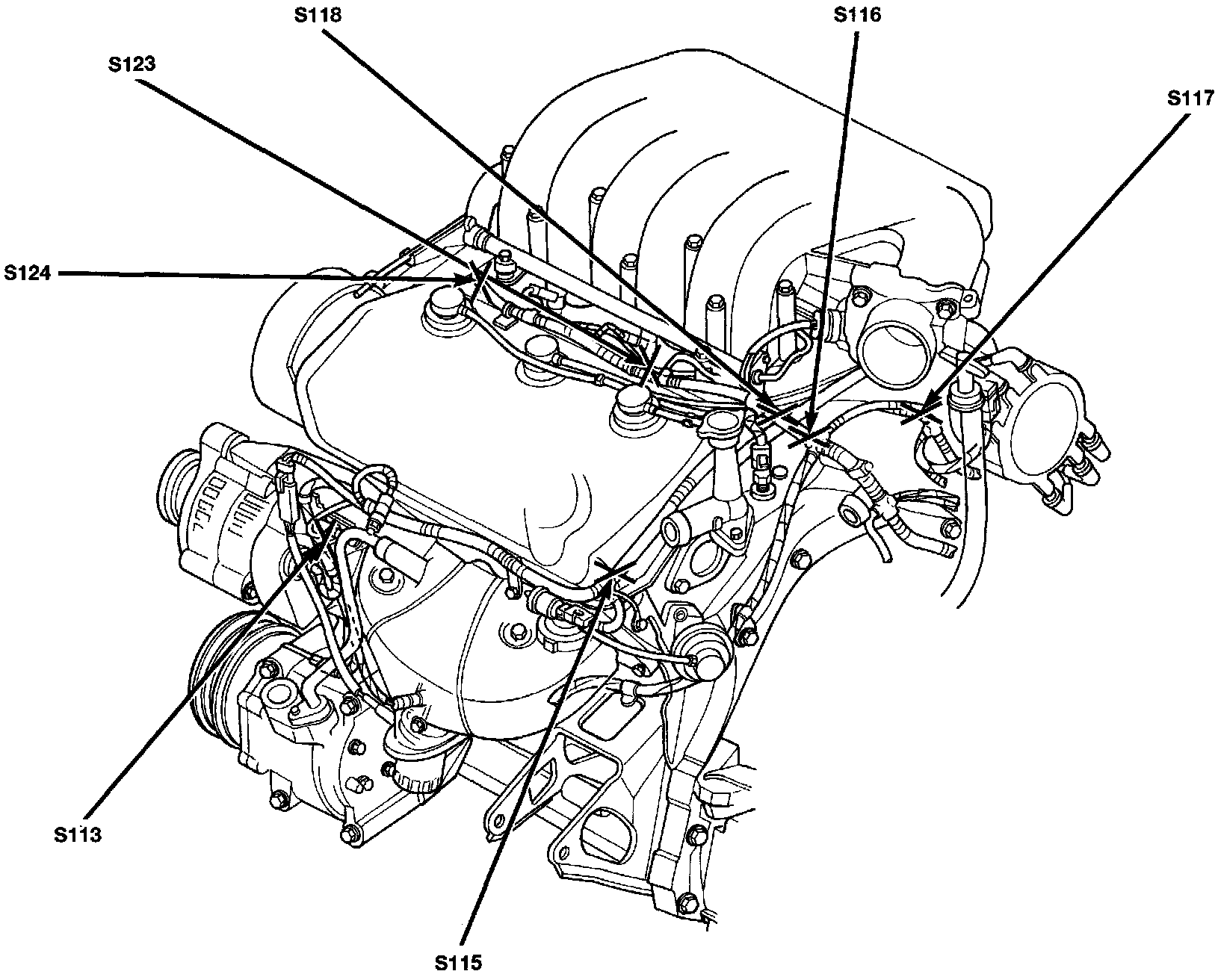 S118

S116

S123

S117

S124

S113

S115