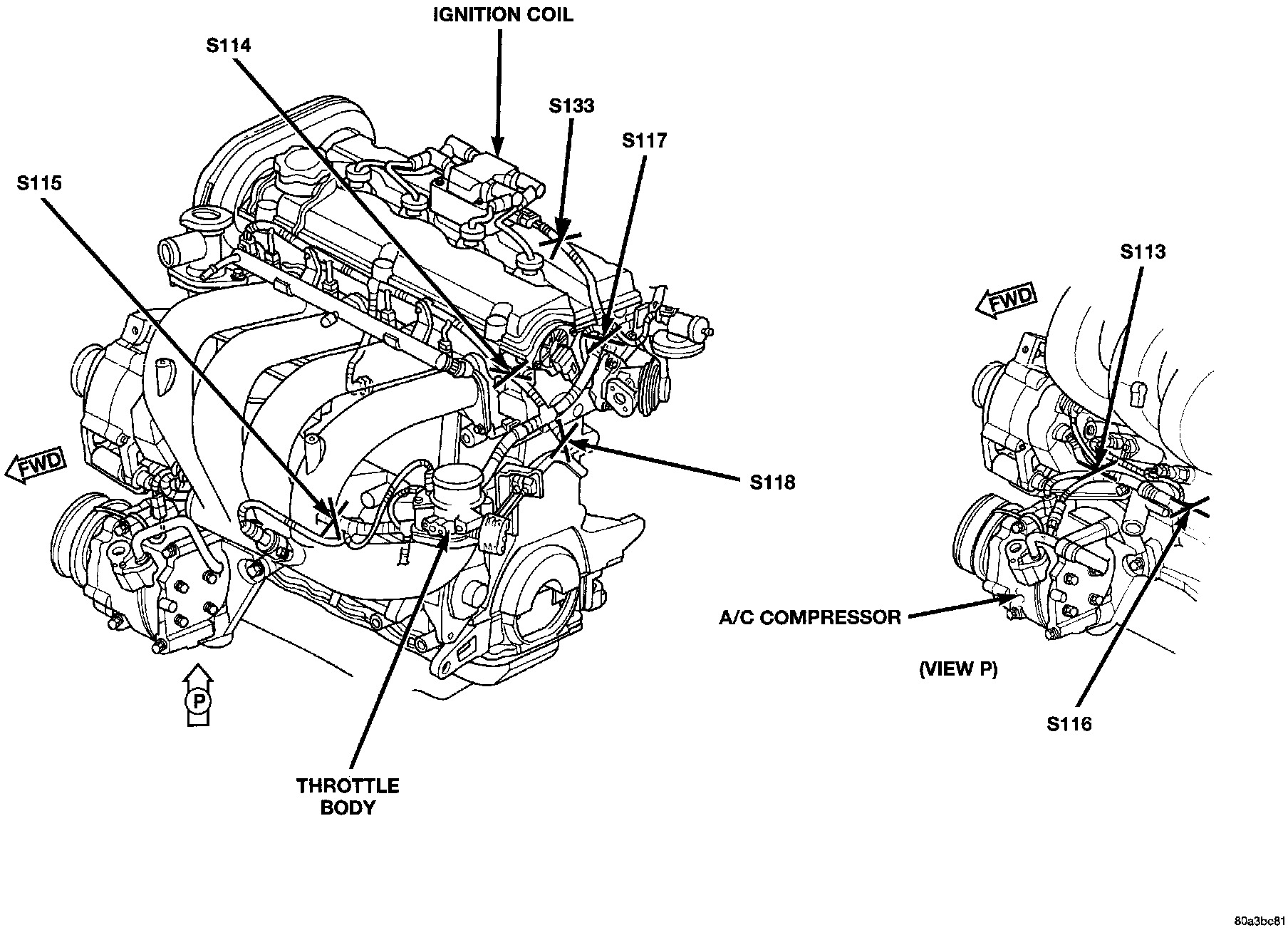 IGNITION COIL

S114

S133

S117

S115

S113

FWD

FWD

S118

A/C COMPRESSOR

(VIEW P)

P

S116

THROTTLE BODY

80a3bc81