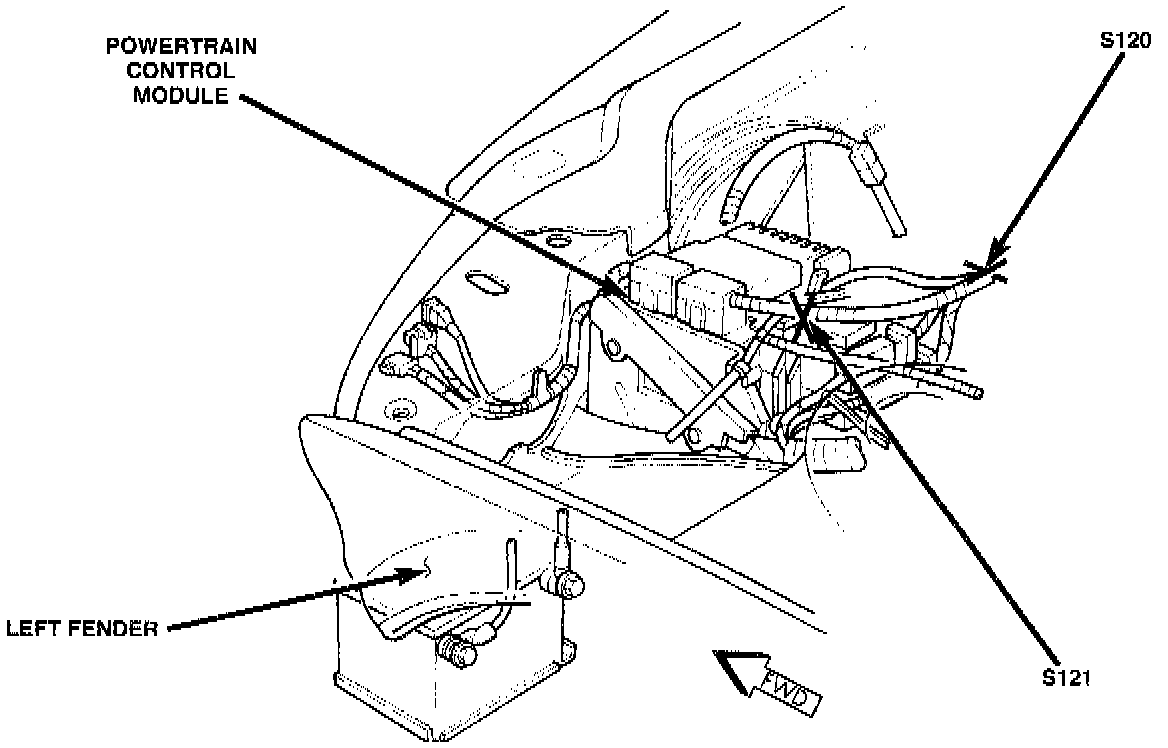 POWERTRAIN CONTROL MODULE

S120

LEFT FENDER

FWD

S121