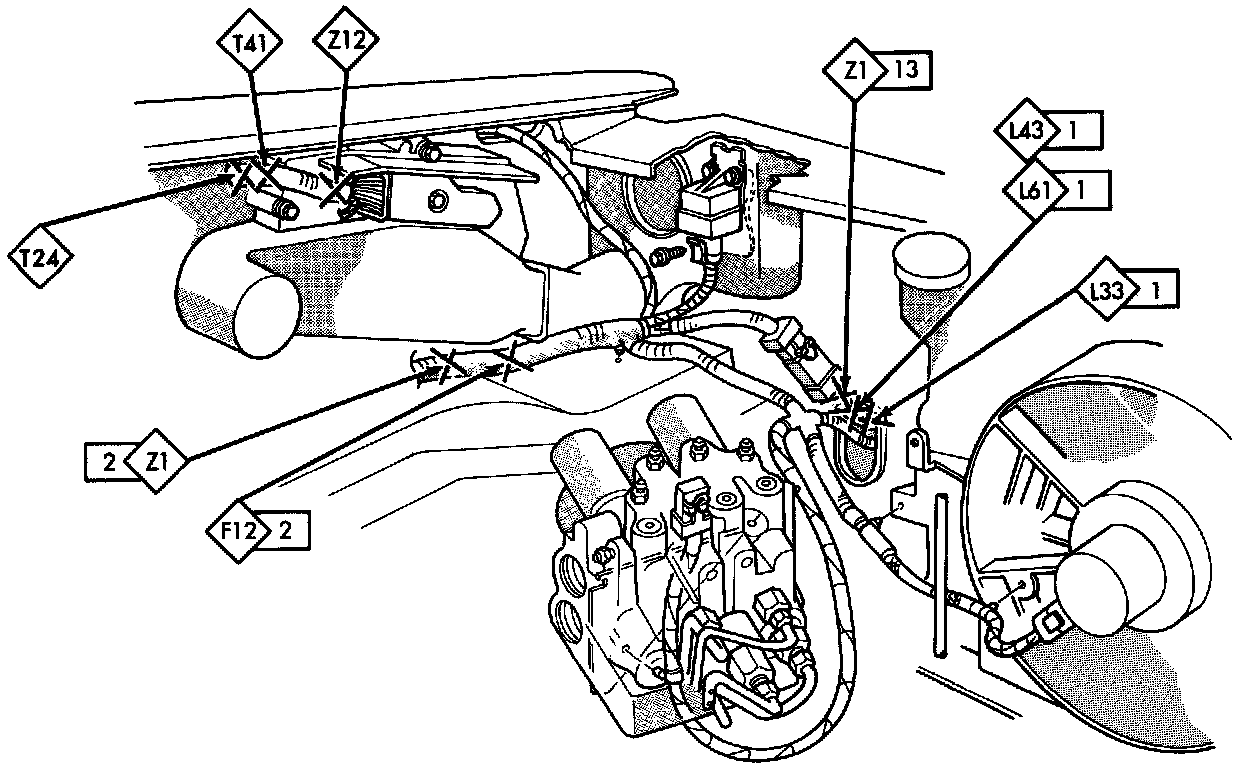 T41
Z12
Z1 13
L43 1
L61 1
T24
L33 1
2 Z1
F12 2