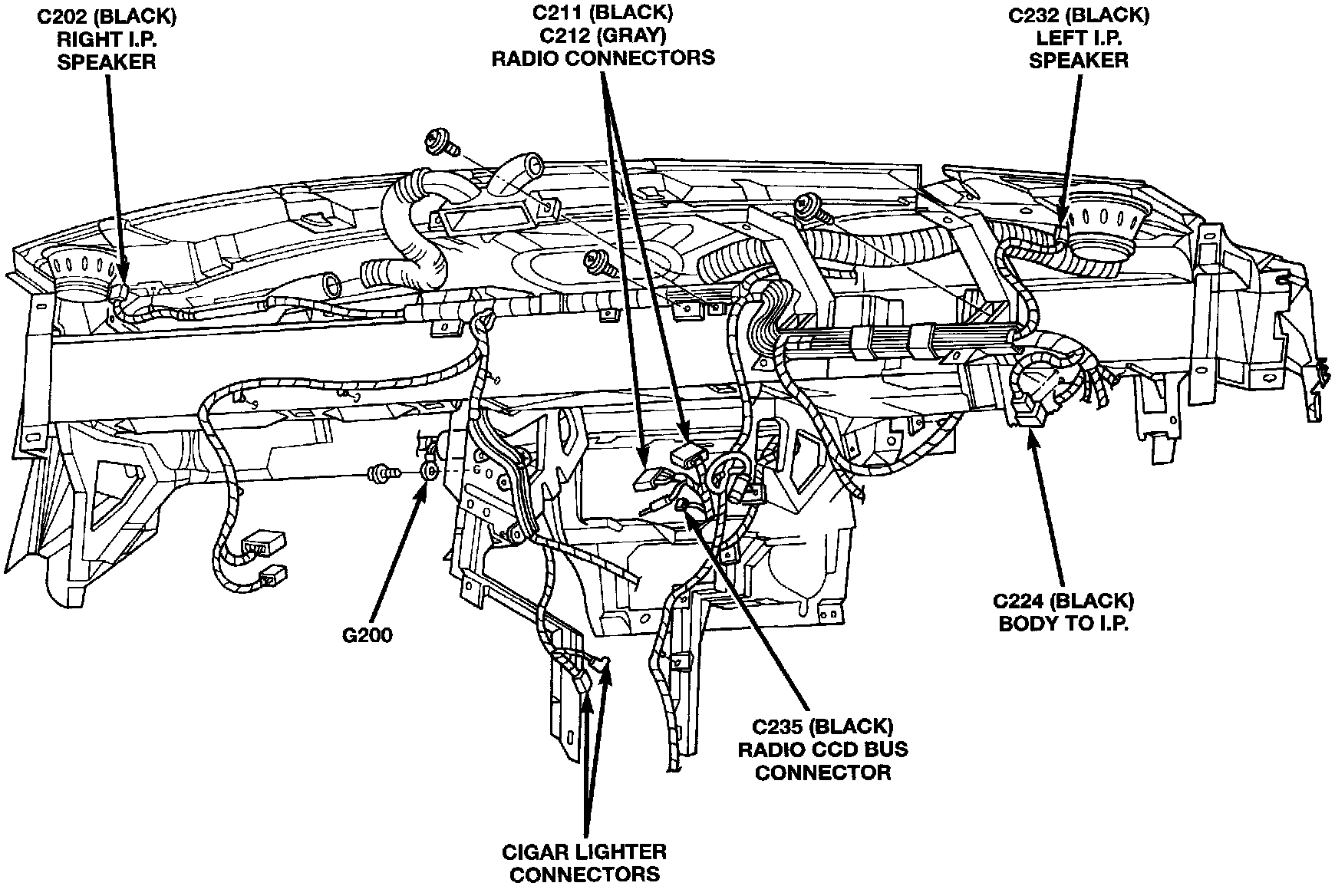 C202 (BLACK)
RIGHT I.P.
SPEAKER

C211 (BLACK)
C212 (GRAY)
RADIO CONNECTORS

C232 (BLACK)
LEFT I.P.
SPEAKER

G200

C224 (BLACK)
BODY TO I.P.

C235 (BLACK)
RADIO CCD BUS
CONNECTOR

CIGAR LIGHTER
CONNECTORS