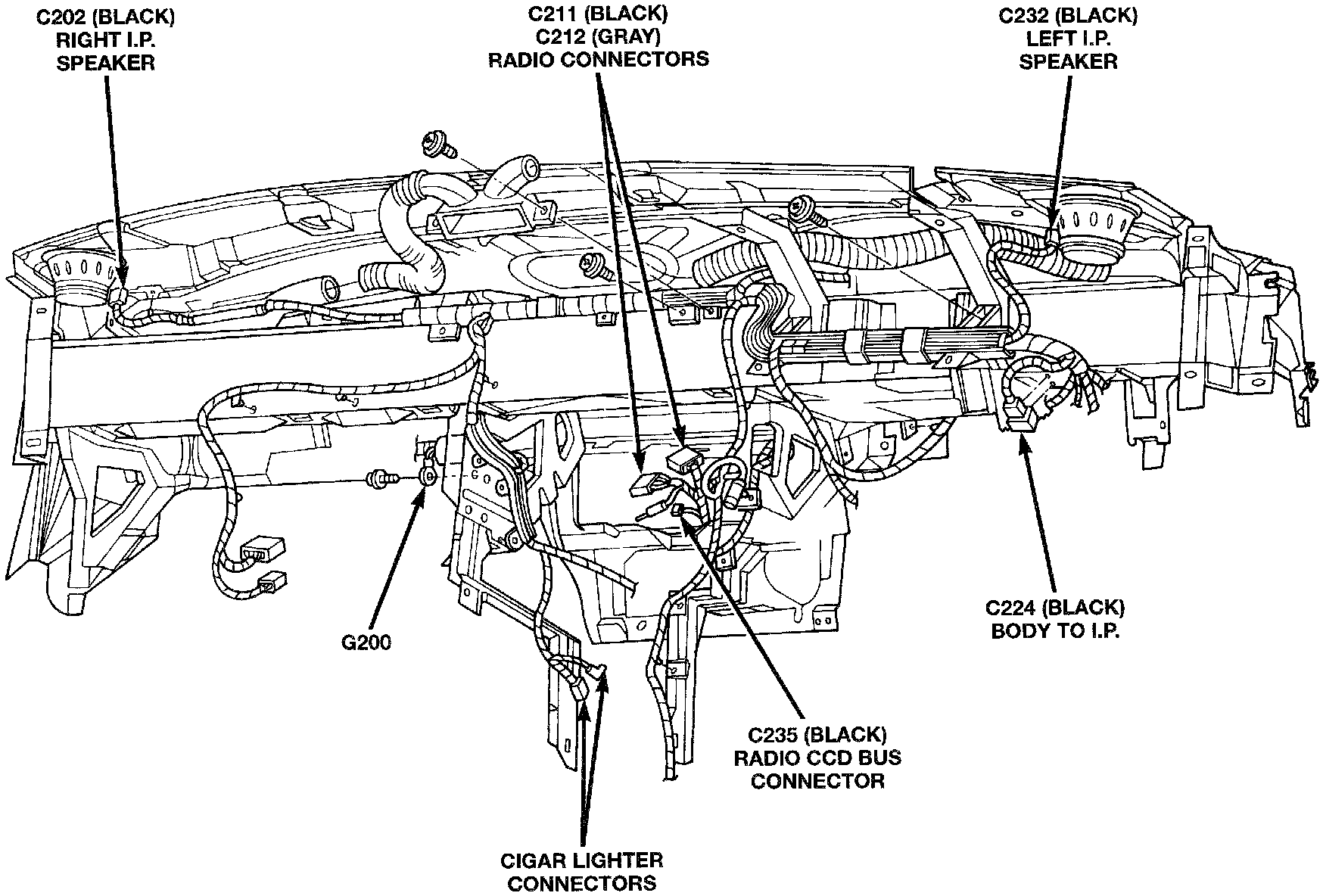 C202 (BLACK)
RIGHT I.P.
SPEAKER

C211 (BLACK)
C212 (GRAY)
RADIO CONNECTORS

C232 (BLACK)
LEFT I.P.
SPEAKER

G200

C224 (BLACK)
BODY TO I.P.

C235 (BLACK)
RADIO CCD BUS
CONNECTOR

CIGAR LIGHTER
CONNECTORS