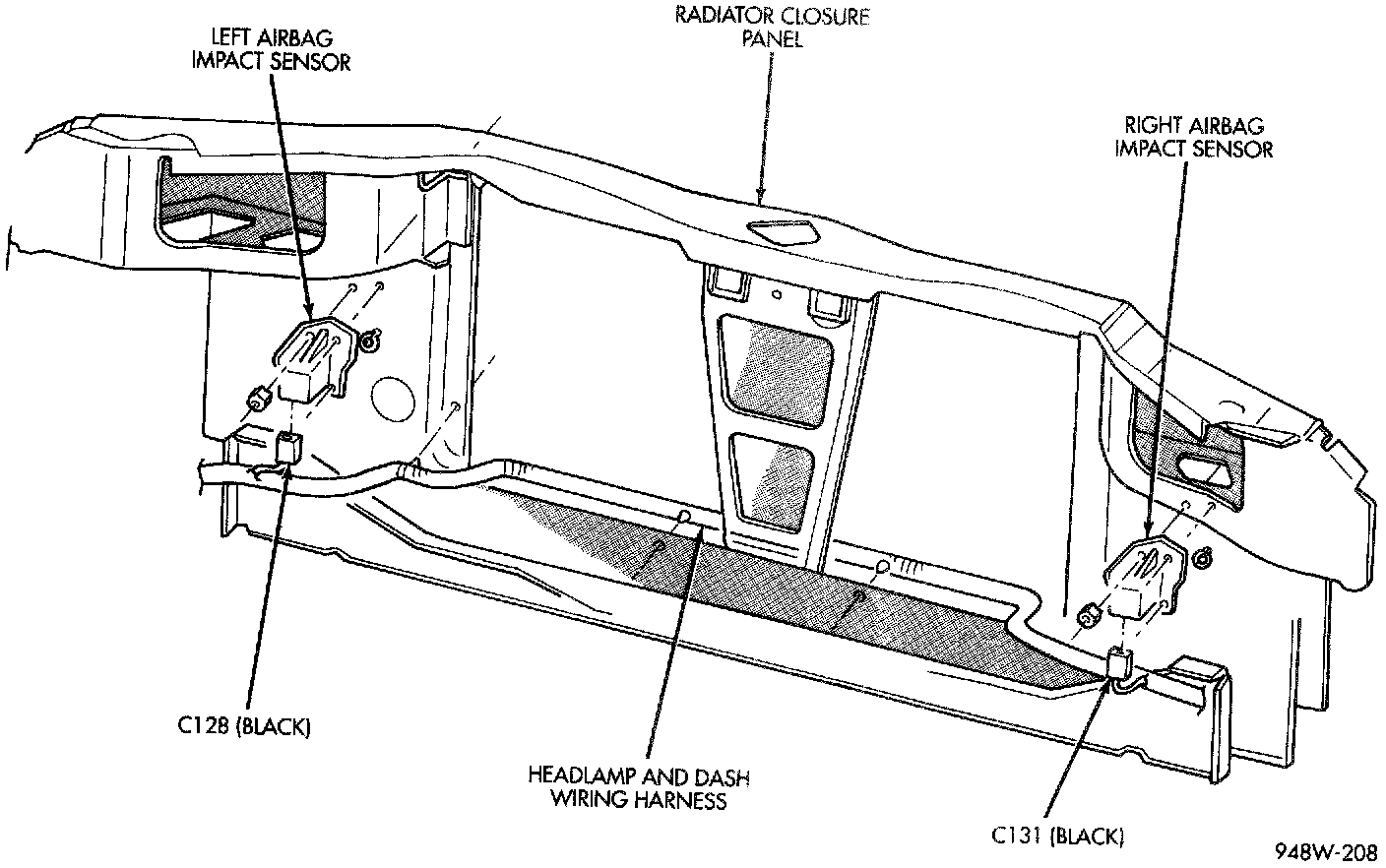 LEFT AIRBAG IMPACT SENSOR

RADIATOR CLOSURE PANEL

RIGHT AIRBAG IMPACT SENSOR

C128 (BLACK)

HEADLAMP AND DASH WIRING HARNESS

C131 (BLACK)

948W-208