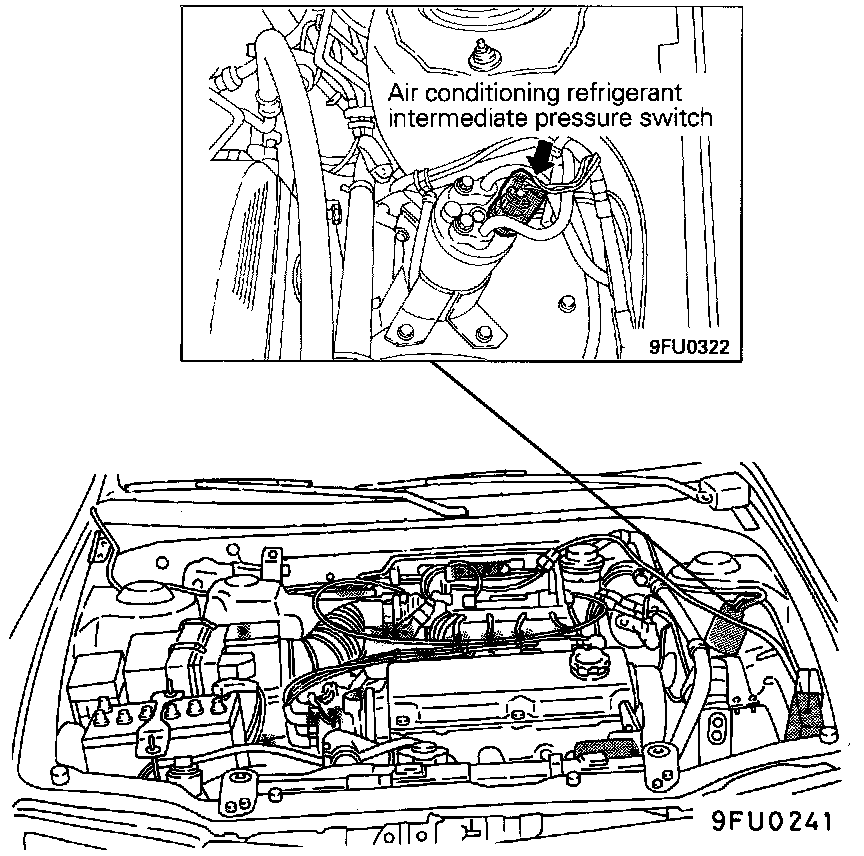 Air conditioning refrigerant intermediate pressure switch

9FU0322

9FU0241