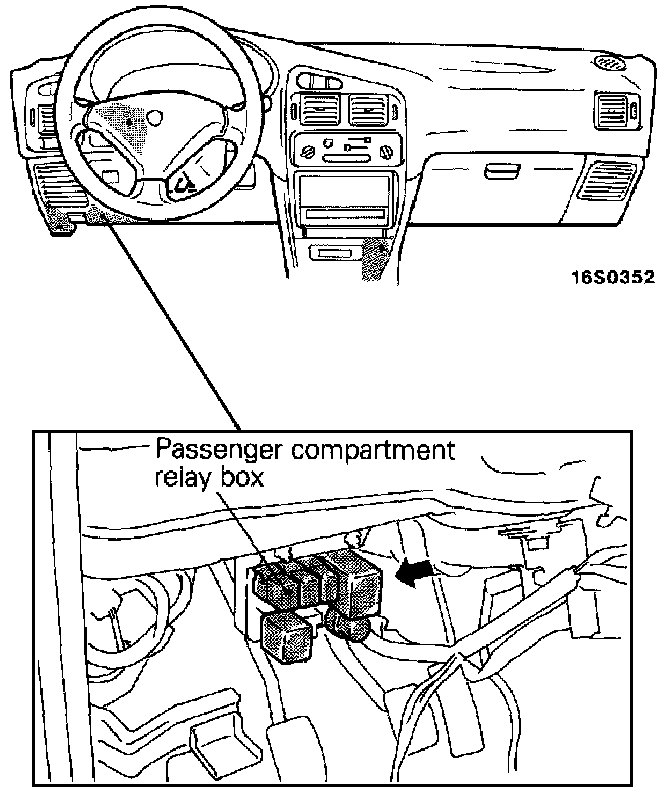 16S0352

Passenger compartment relay box