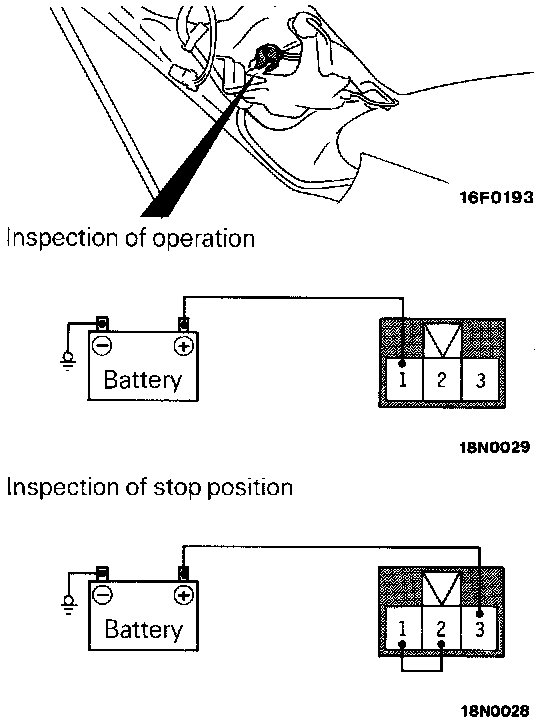 16F0193

Inspection of operation

Battery

1 2 3

18N0029

Inspection of stop position

Battery

1 2 3

18N0028