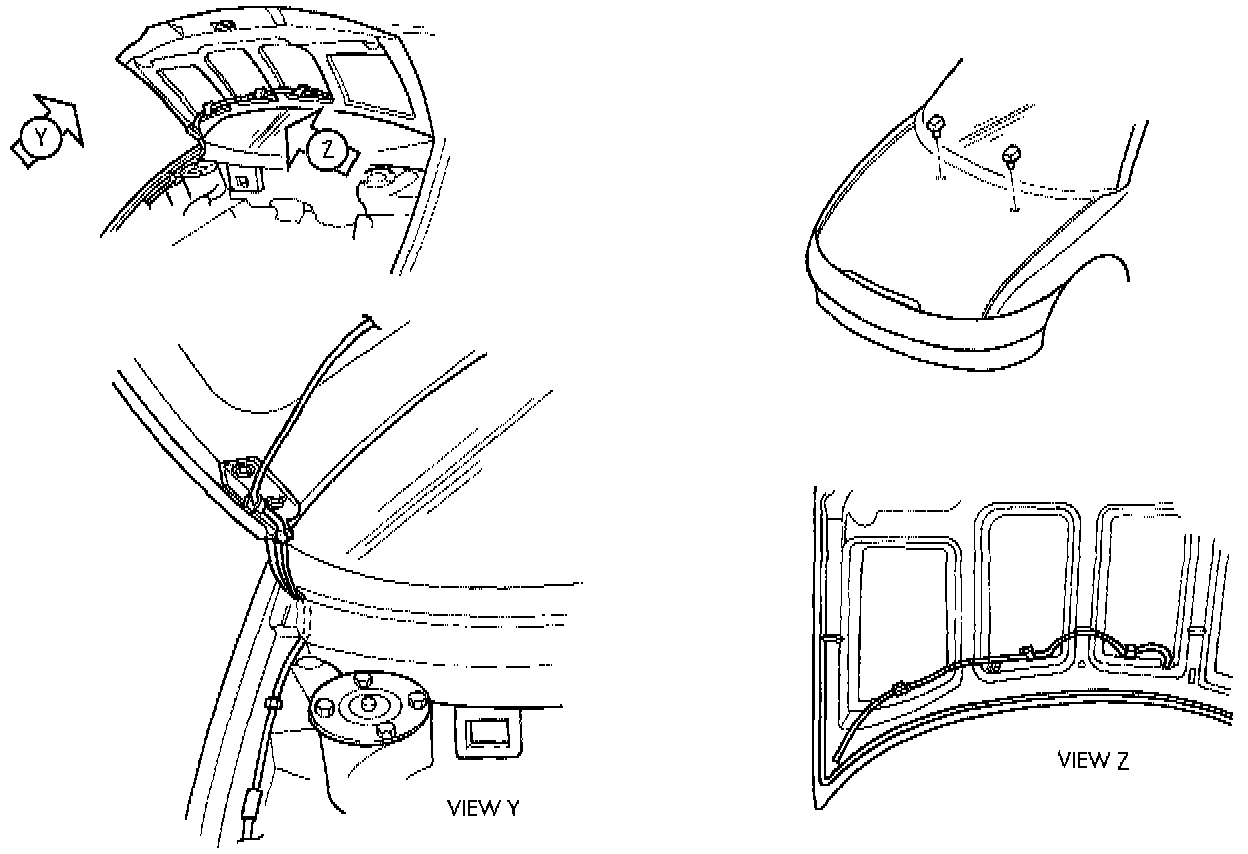 Y

Z

VIEW Y

VIEW Z