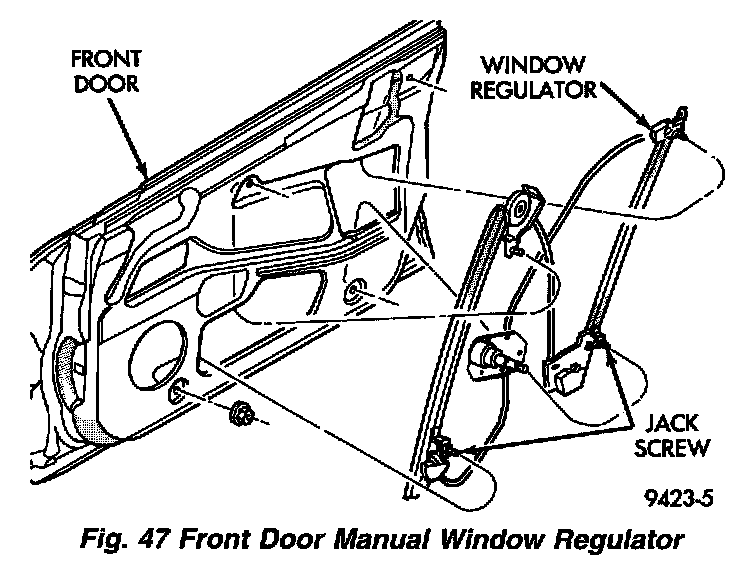 FRONT DOOR

WINDOW REGULATOR

JACK SCREW

9423-5

Fig. 47 Front Door Manual Window Regulator